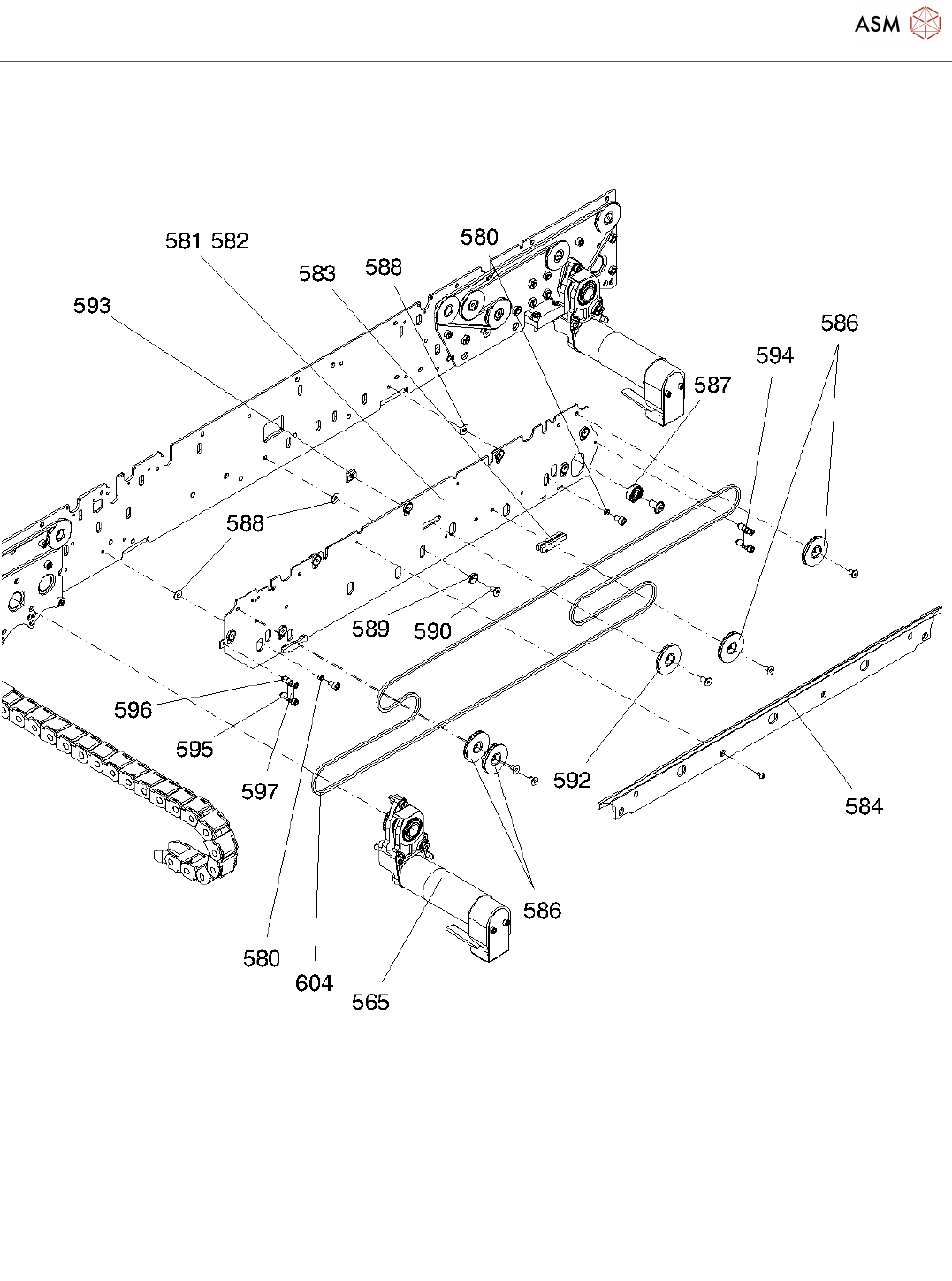 ASM

581 582
580
583
588
593
586
594
587
588
589
590
596
595
597
592
584
586
580
604
565