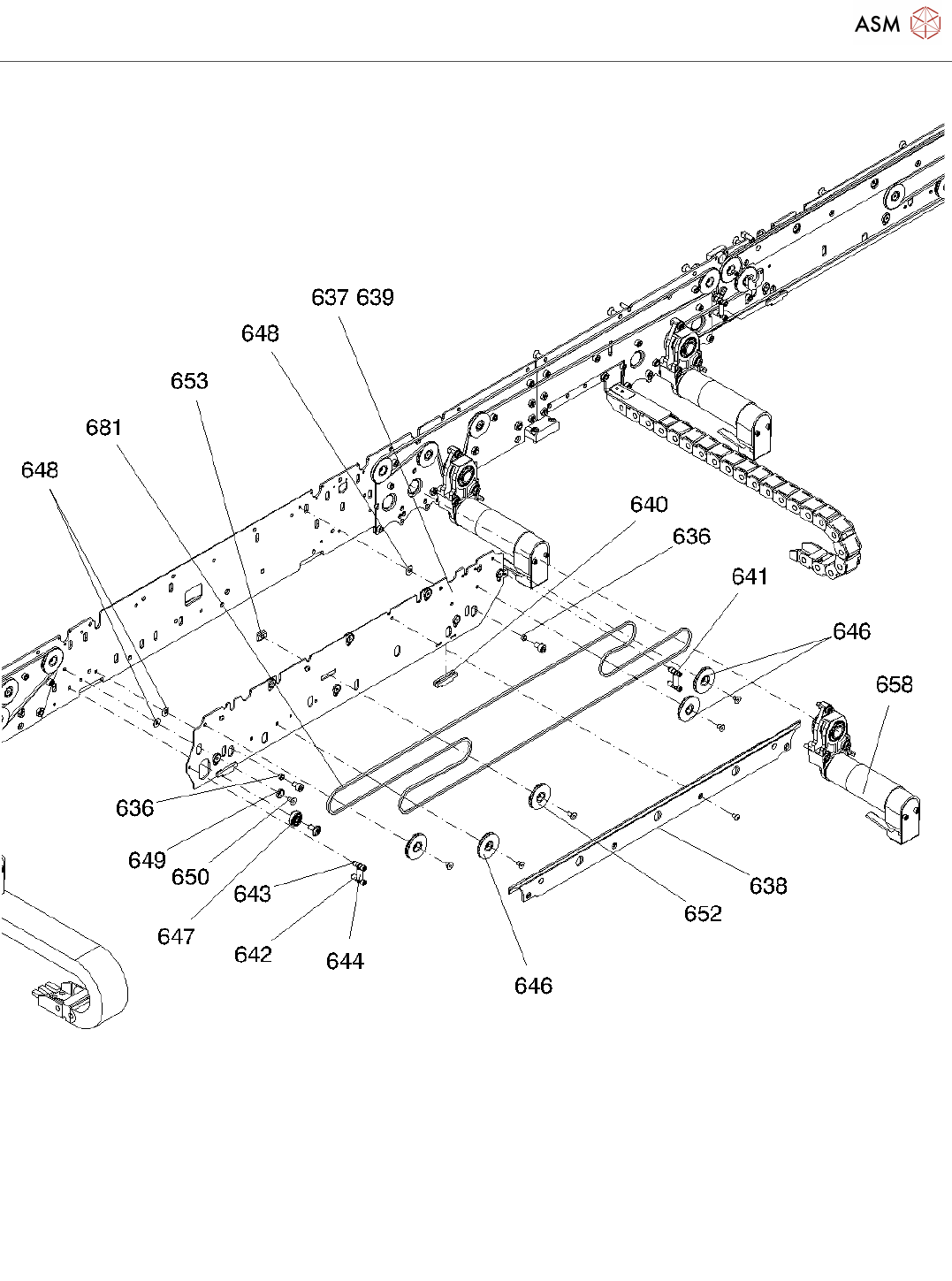 ASM

637 639
648
653
681
648
640
636
641
646
658
636
649
650
643
647
642
644
646
652
638