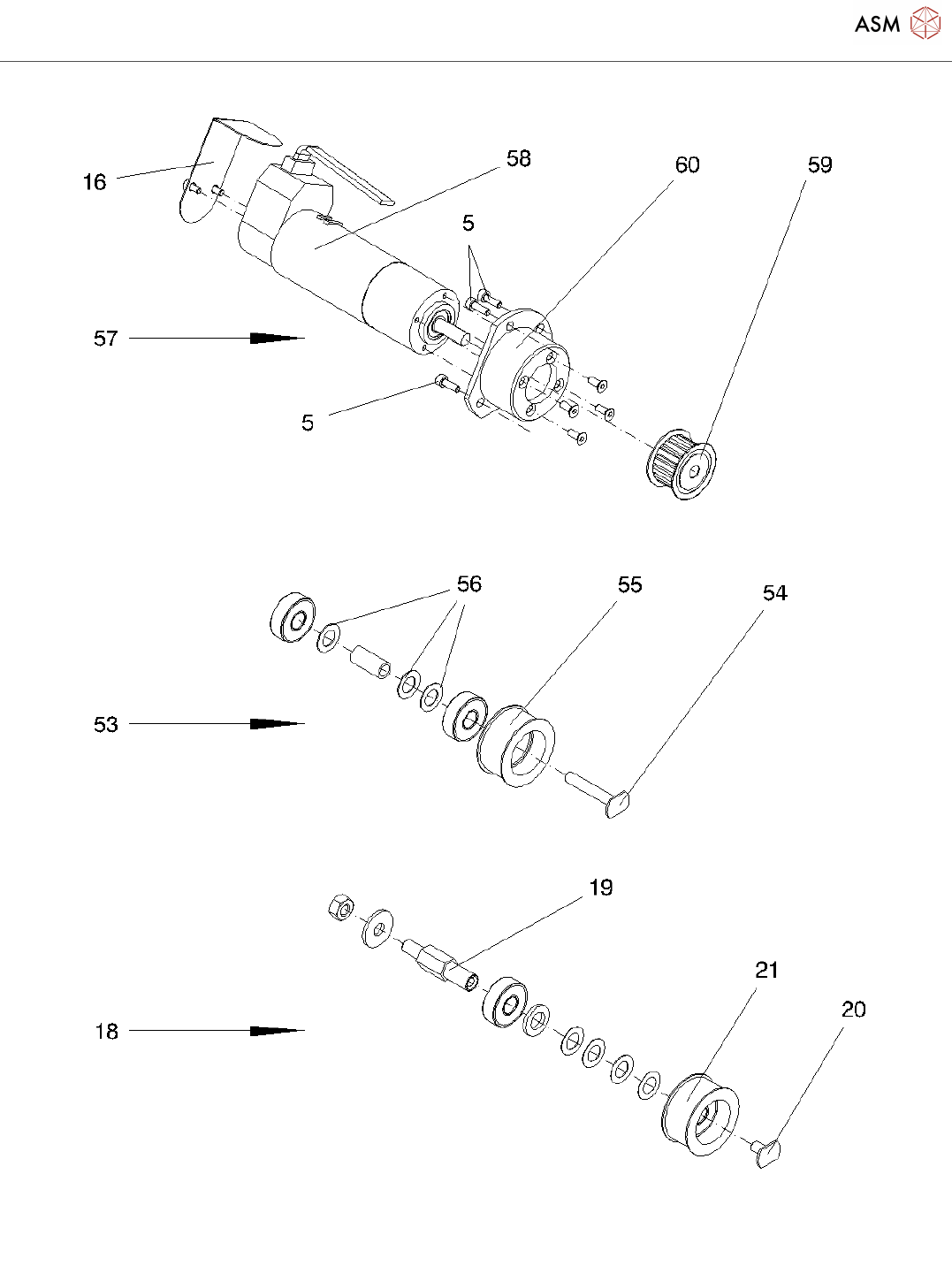 ASM

16
58
60
59
5
57
5

56
55
54
53

19
21
20
18