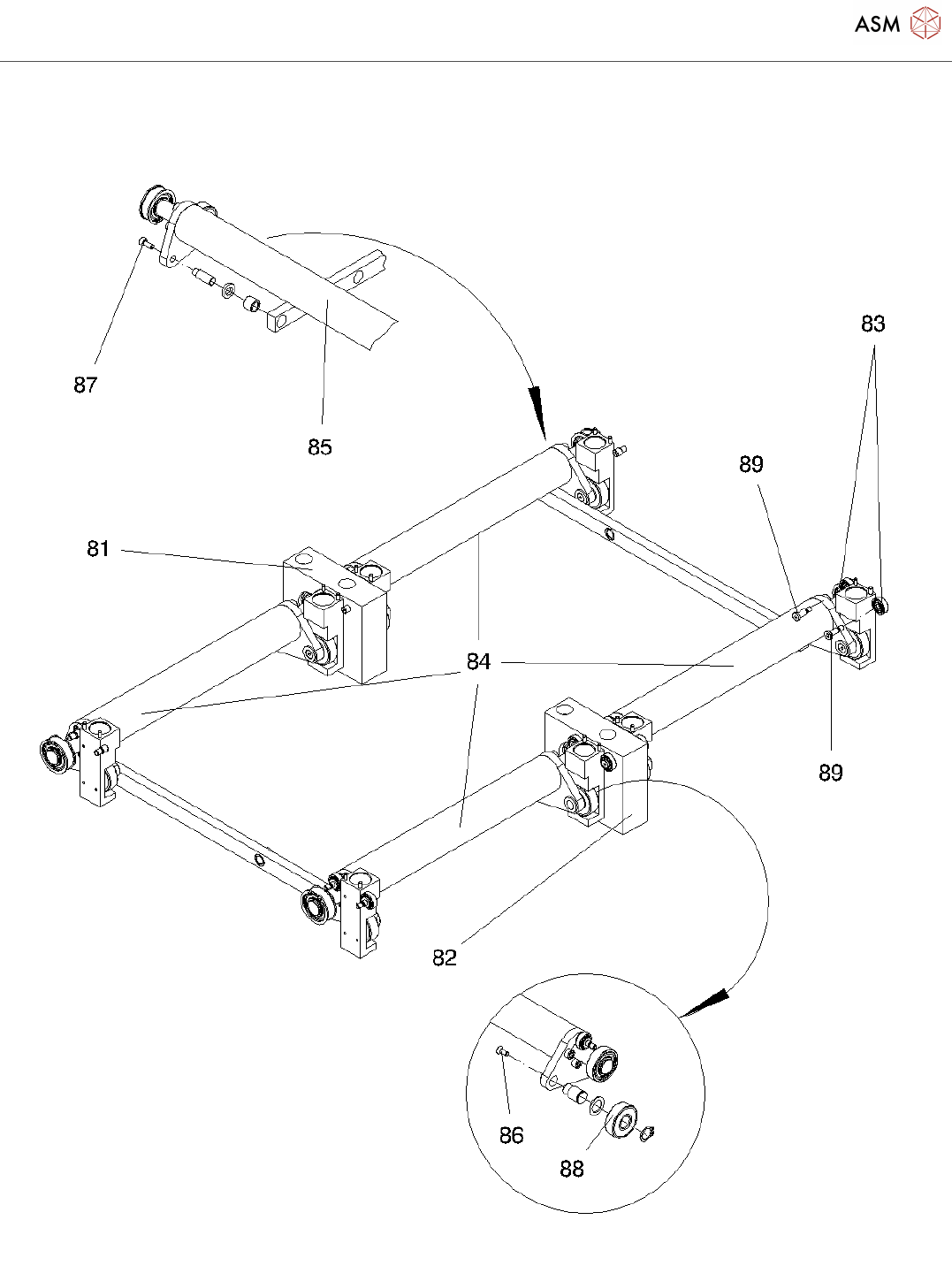 ASM

87

85

83

89

81

84

89

82

86

88