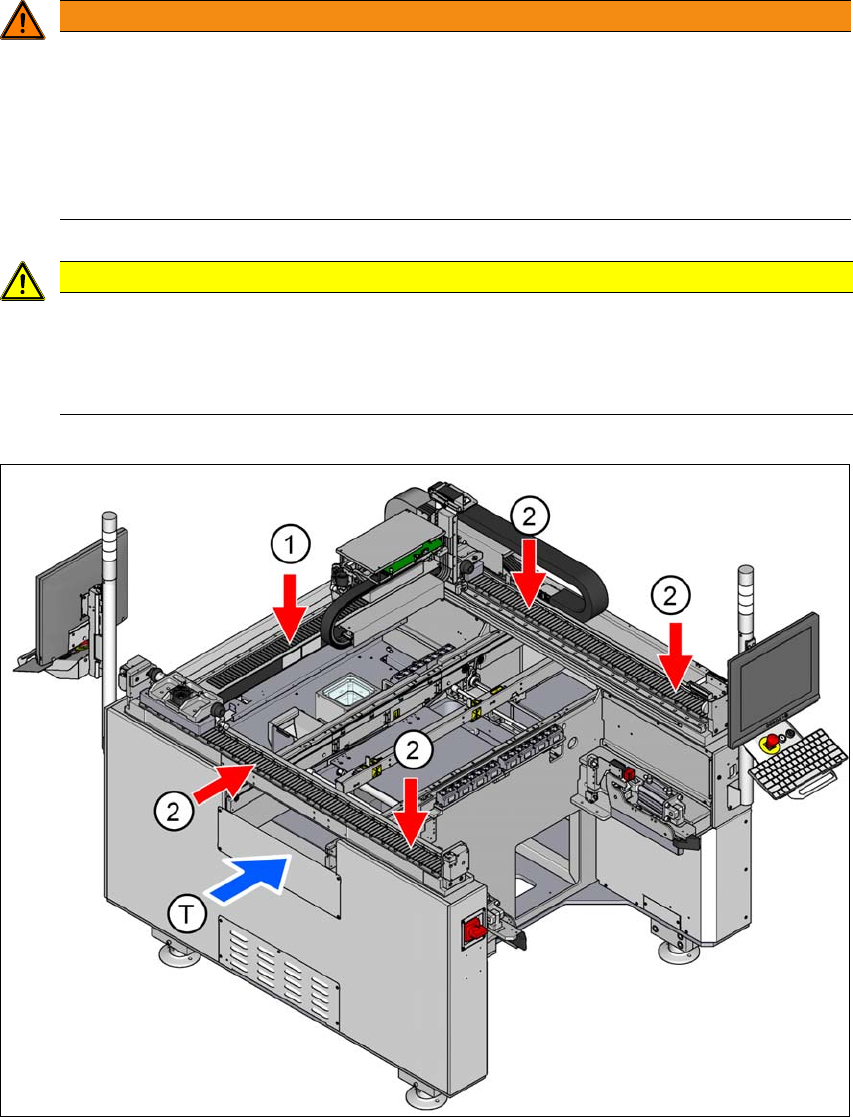 1

2

2

2

2

T