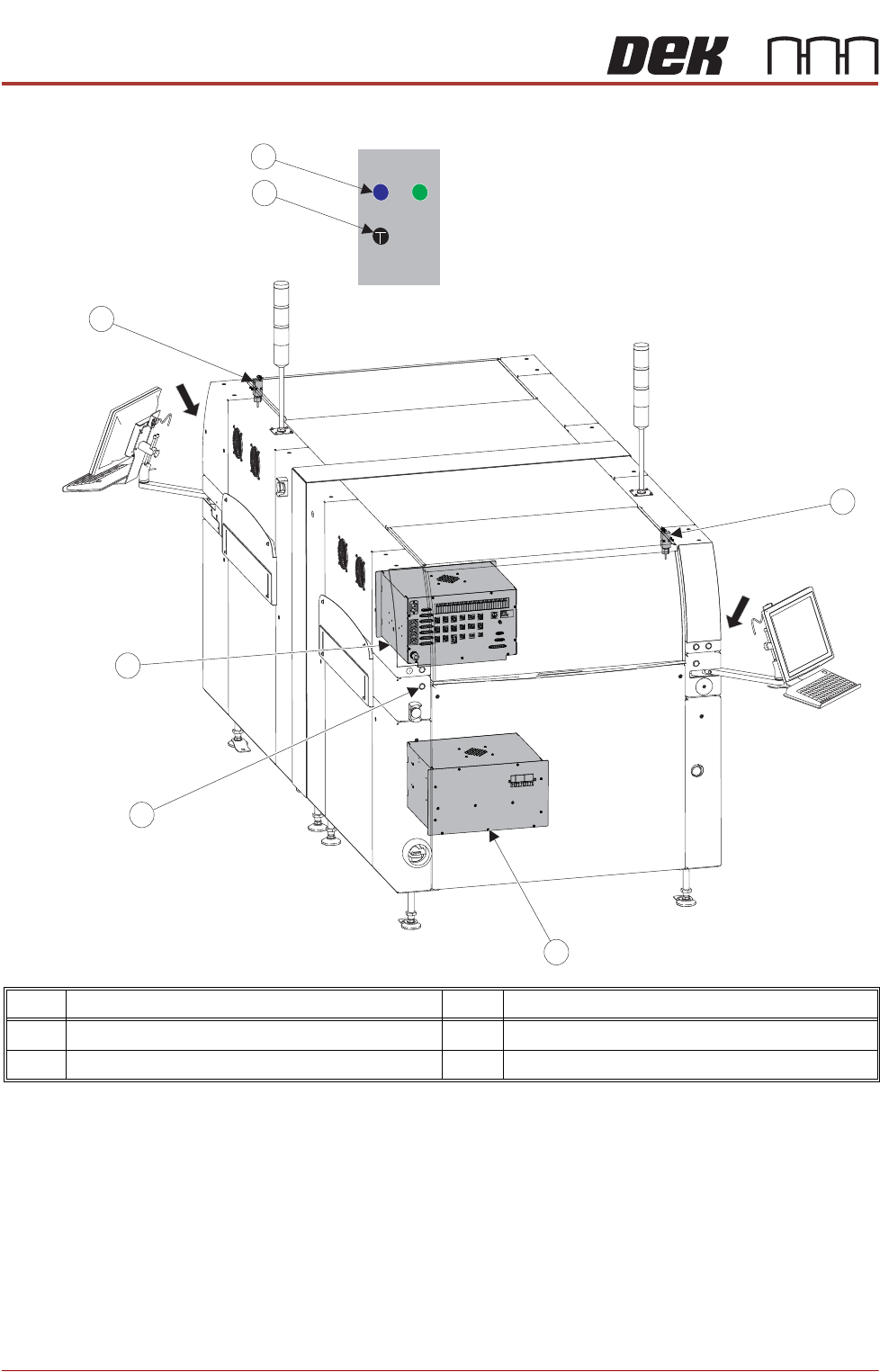 DEK