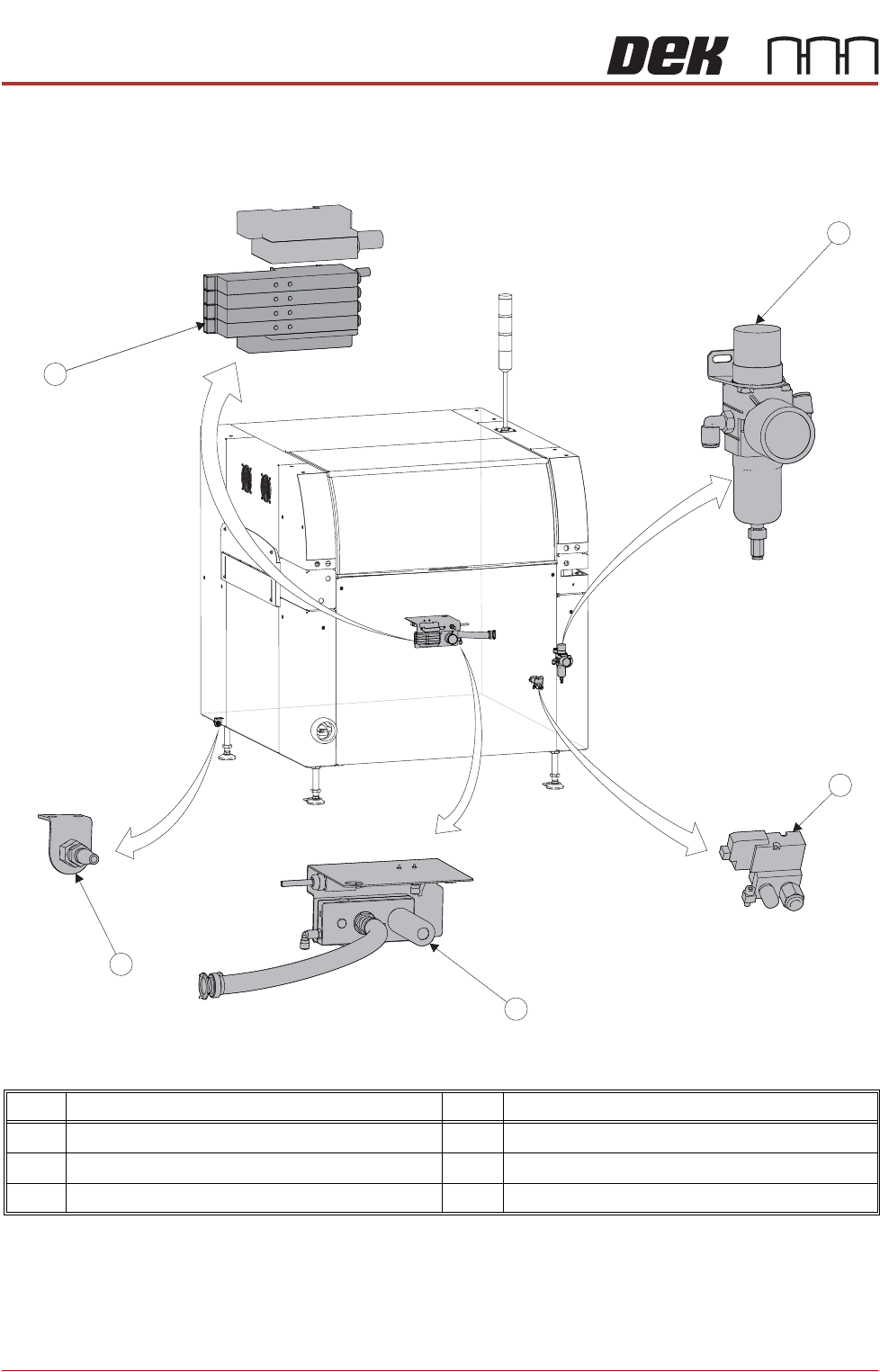 DEK