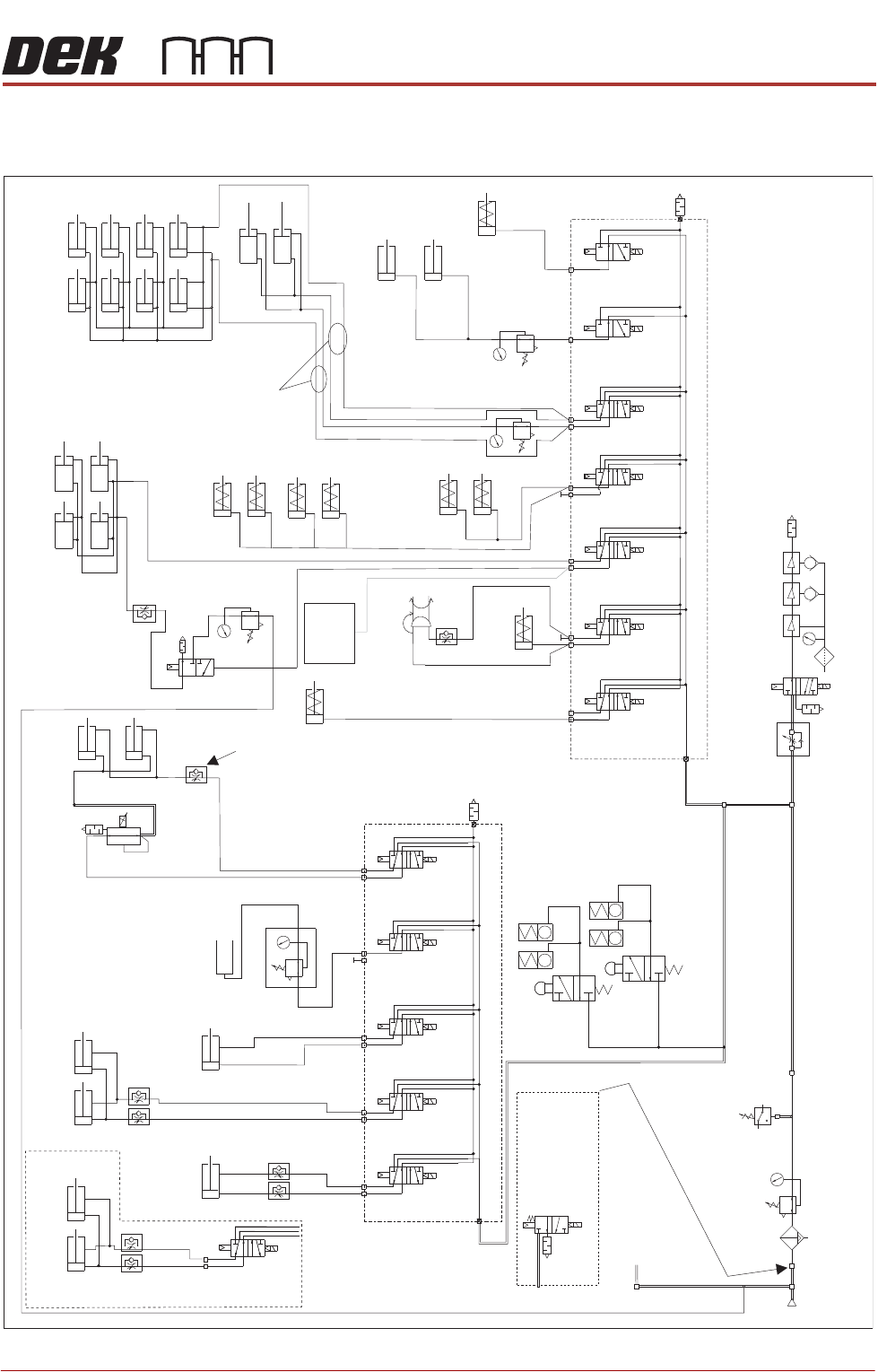 DEK