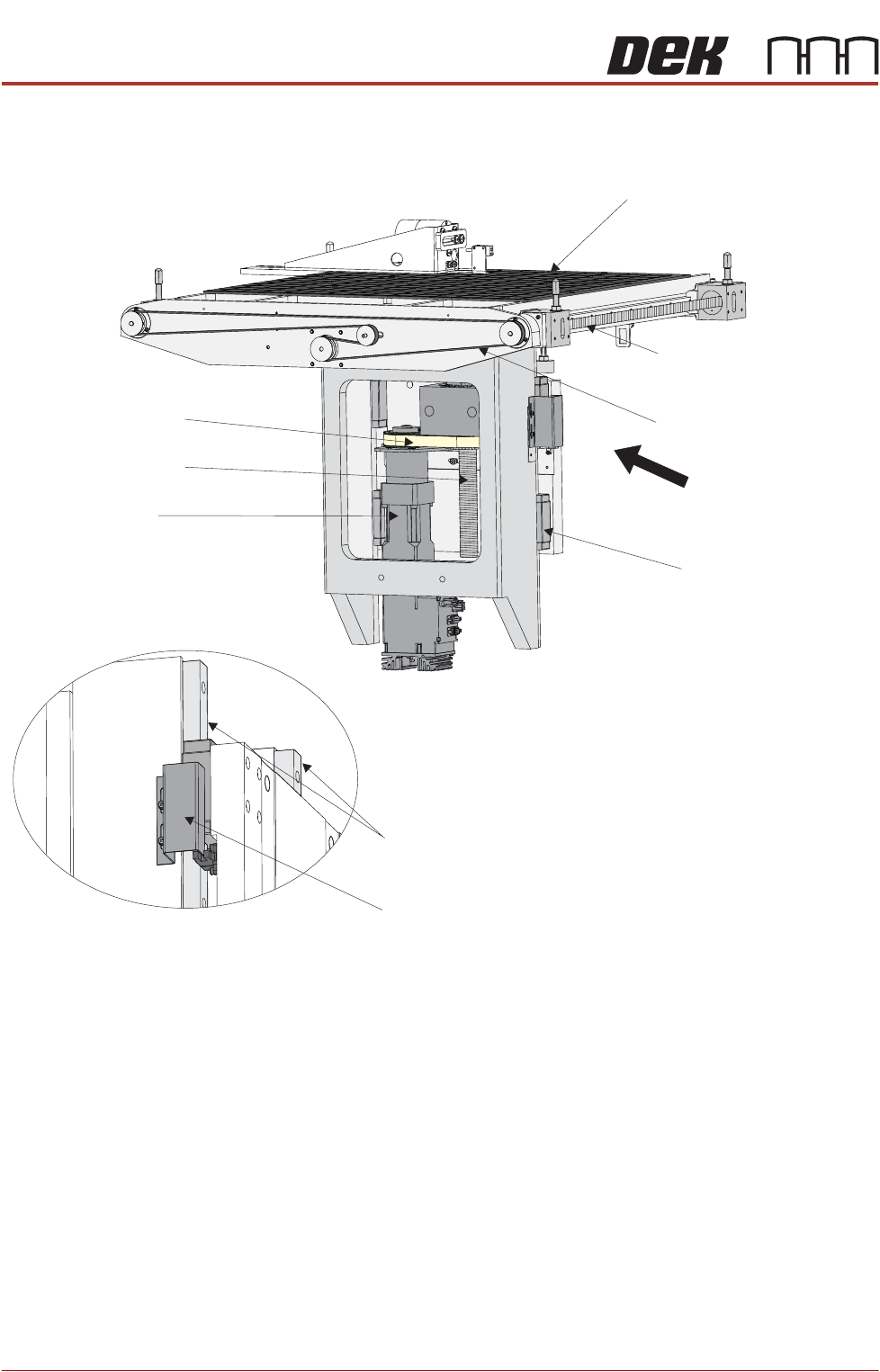 DEK