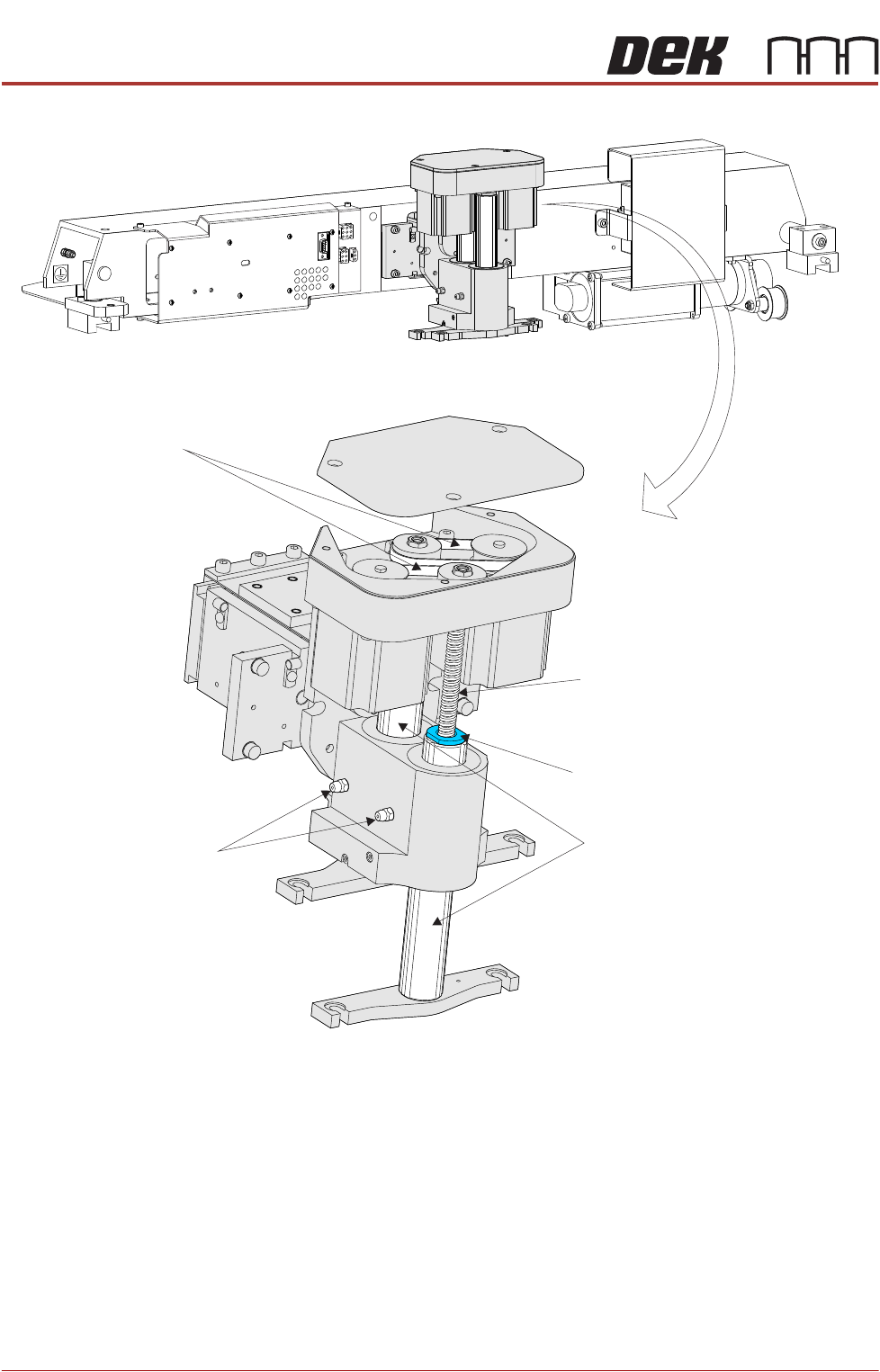 DEK