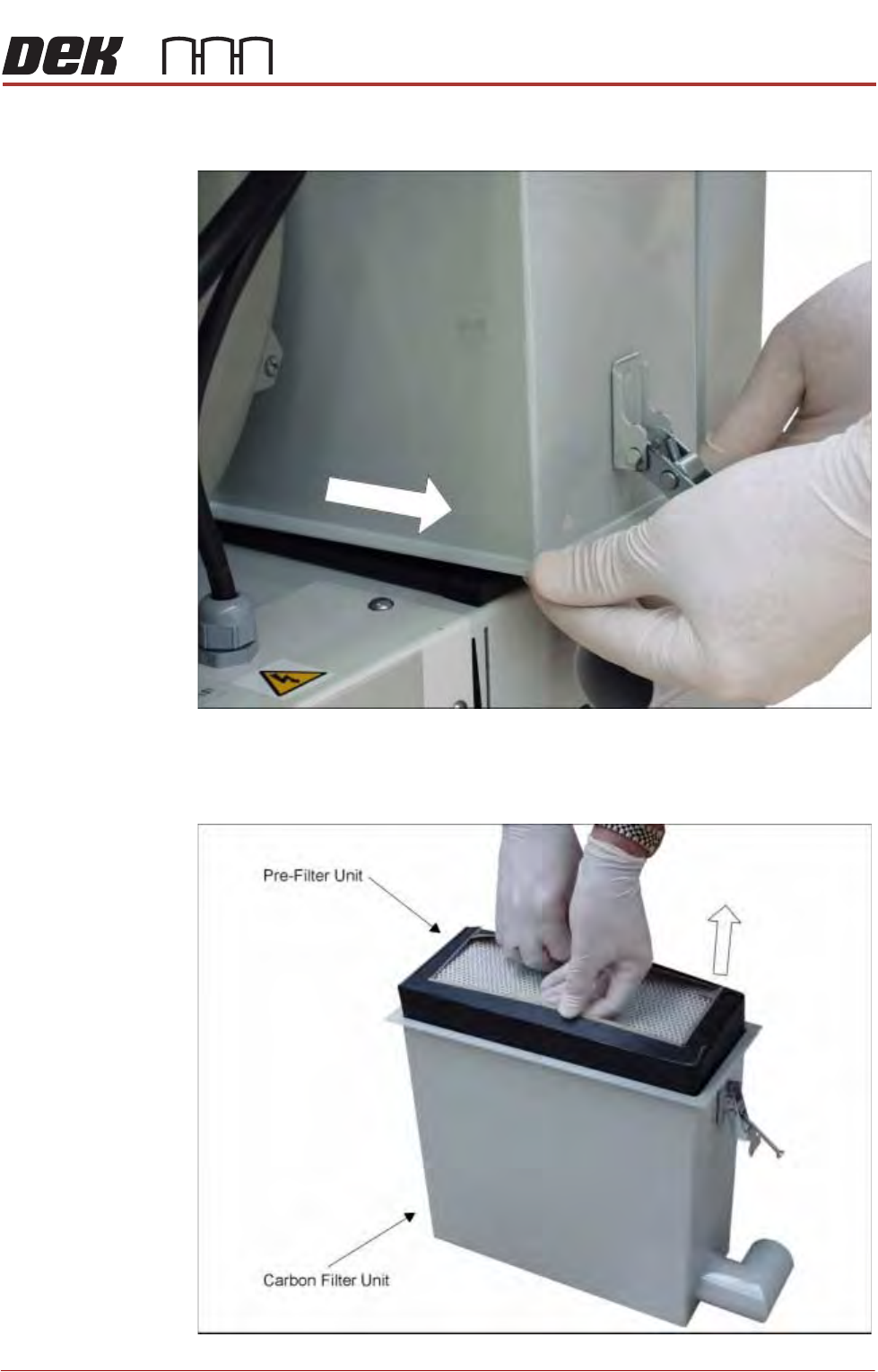 DEK

Pre-Filter Unit

Carbon Filter Unit