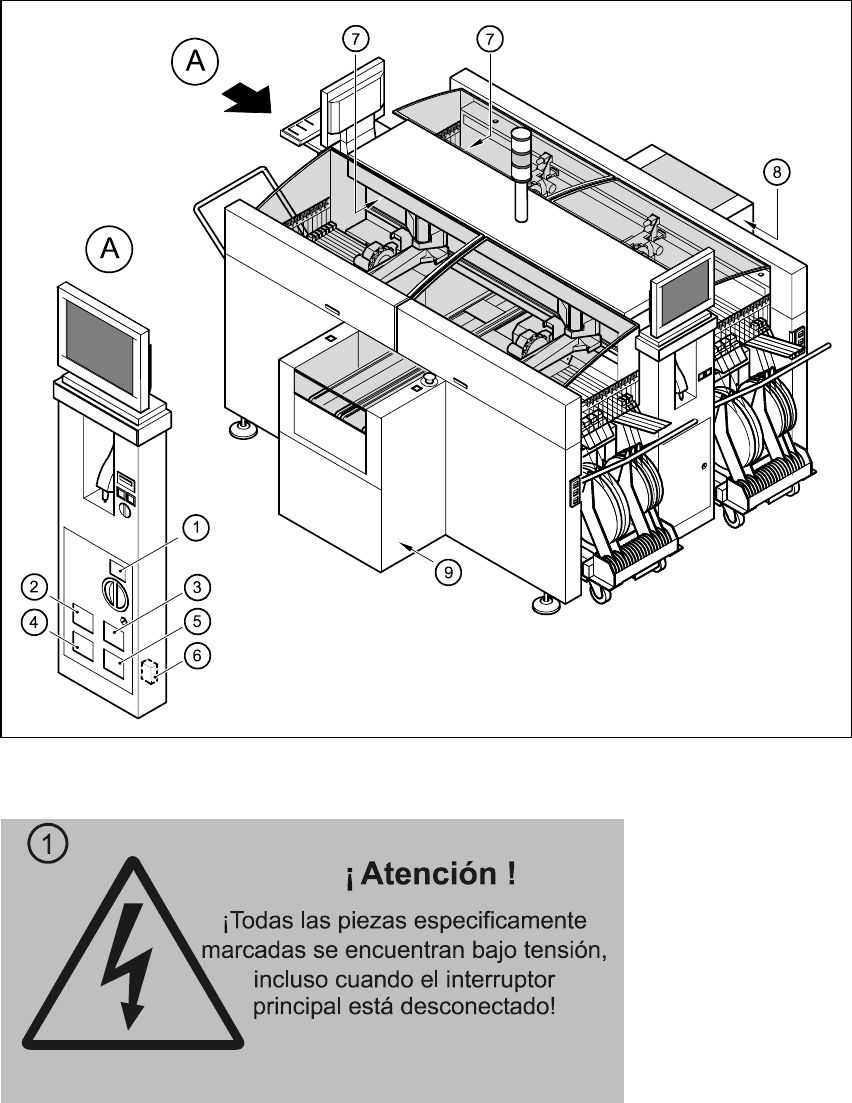 A

7

7

8

A

1

2

3

4

5

6

9

1

¡ Atención !

¡Todas las piezas especificamente marcadas se encuentran bajo tensión, incluso cuando el interruptor principal está desconectado!