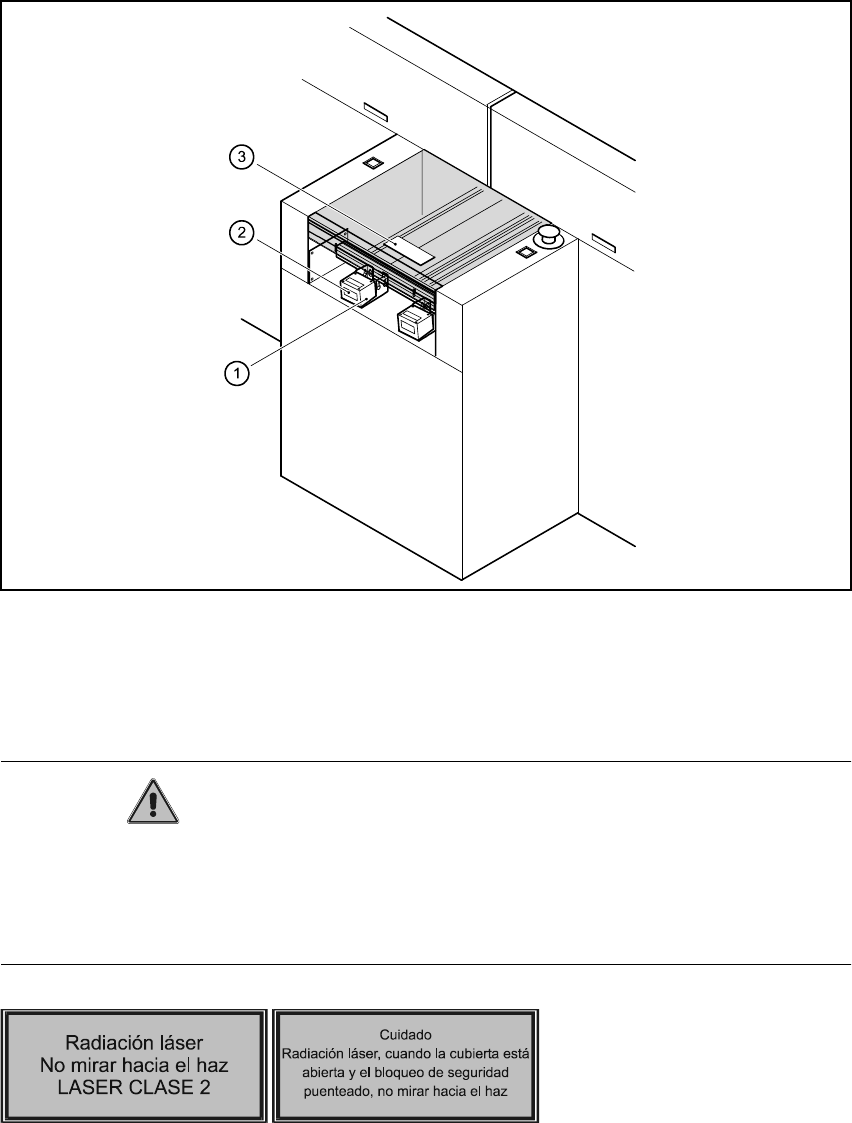 3

2

1

Radiación láser
No mirar hacia el haz
LASER CLASE 2

Cuidado
Radiación láser, cuando la cubierta está abierta y el bloqueo de seguridad puenteado, no mirar hacia el haz