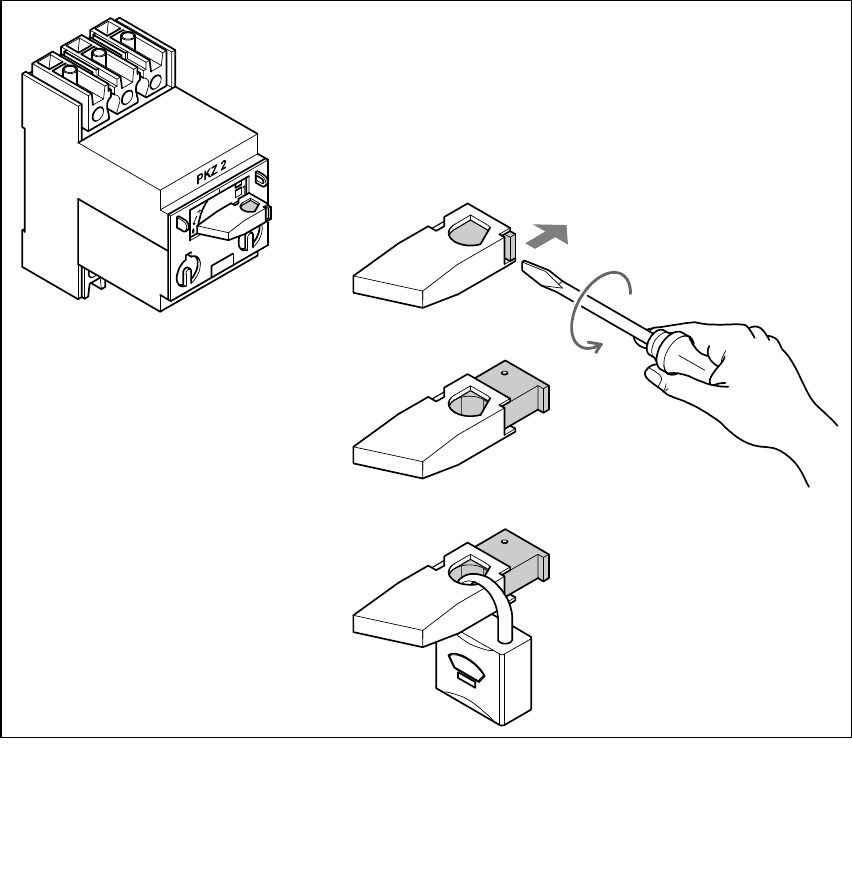 PKZ 2