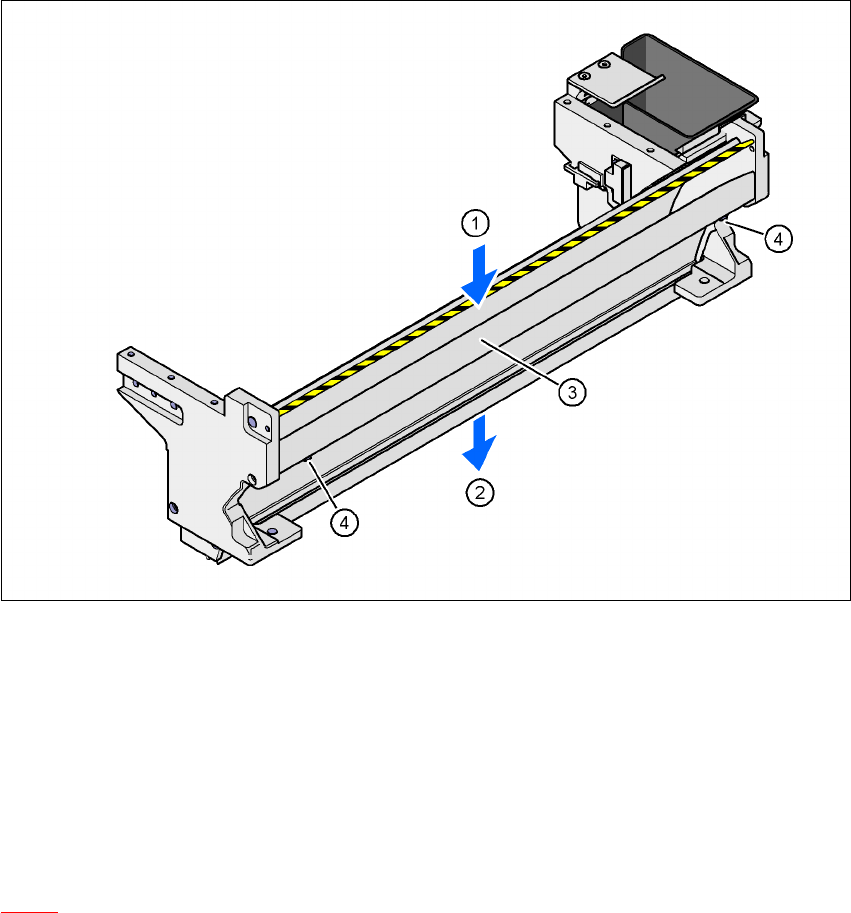 1
4
3
2
4