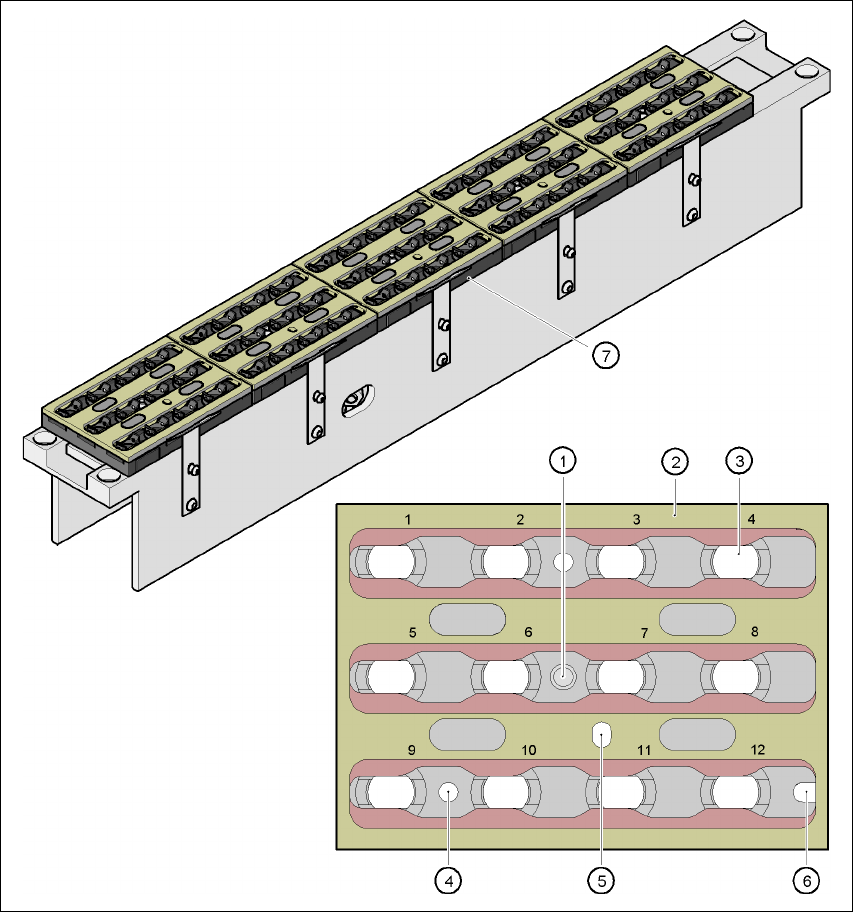 7

1
2
3
1
2
3
4
5
6
7
8
9
10
11
12
4
5
6