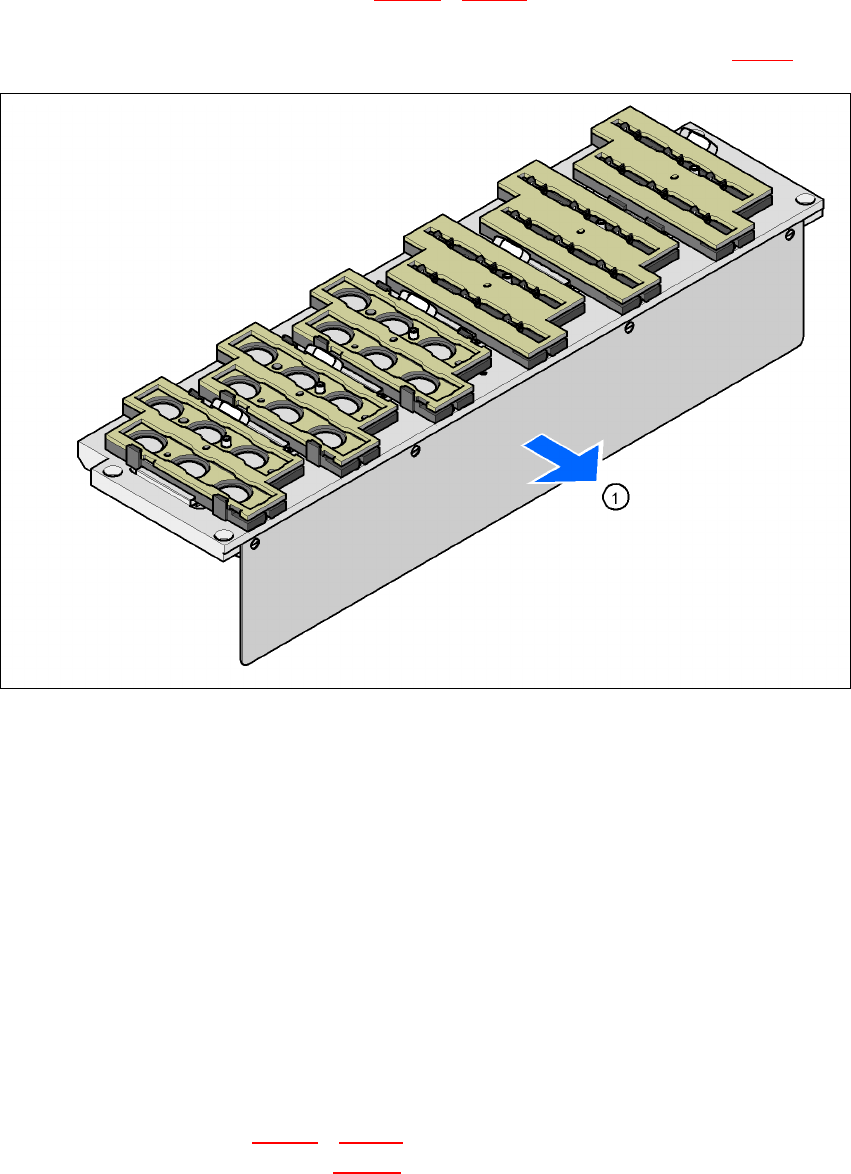 1