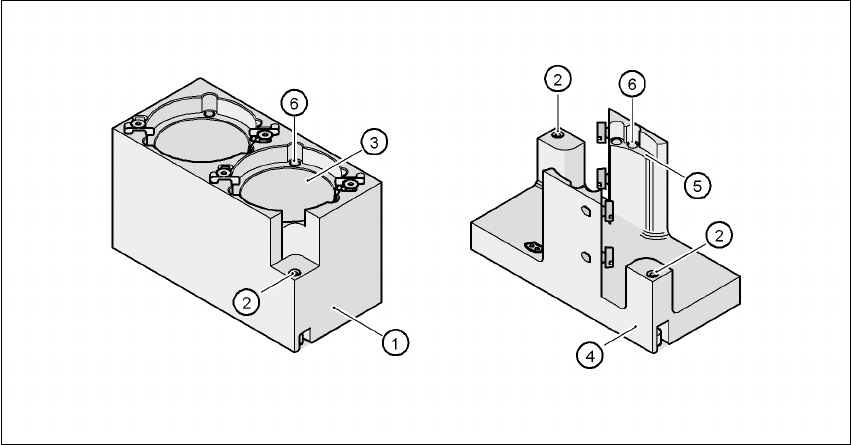 6
3
2
1
2
6
5
2
4