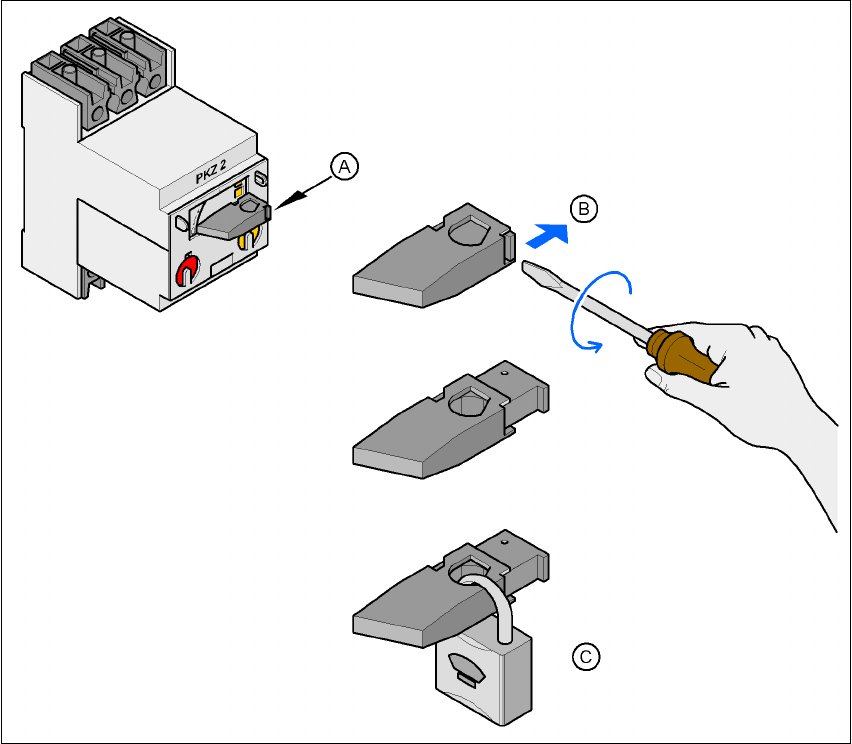 PKZ 2

A

B

C