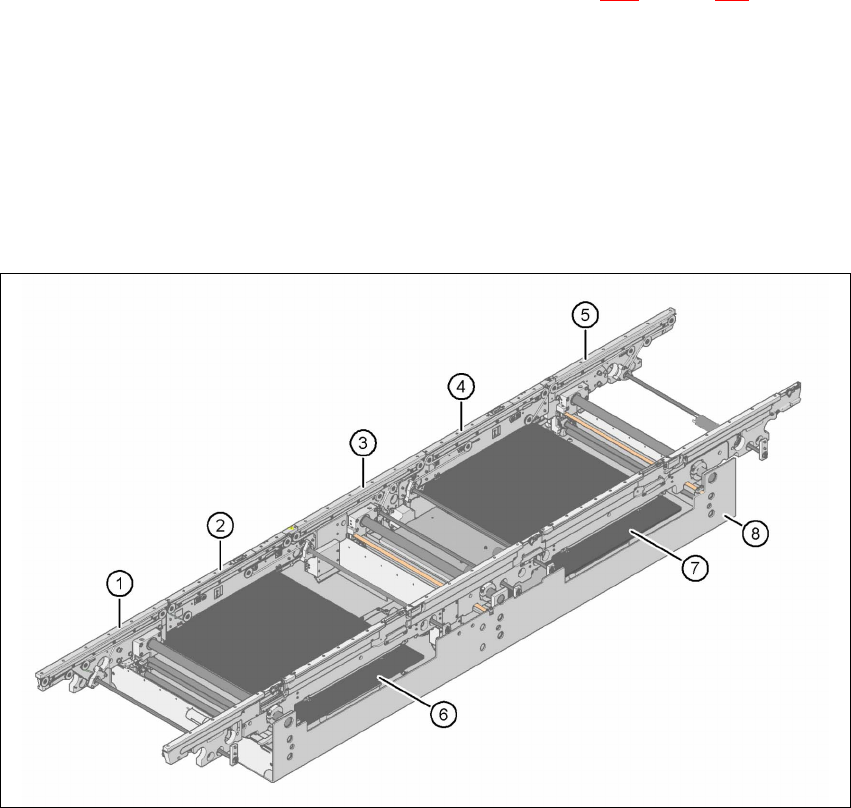 5
4
3
2
1
8
7
6