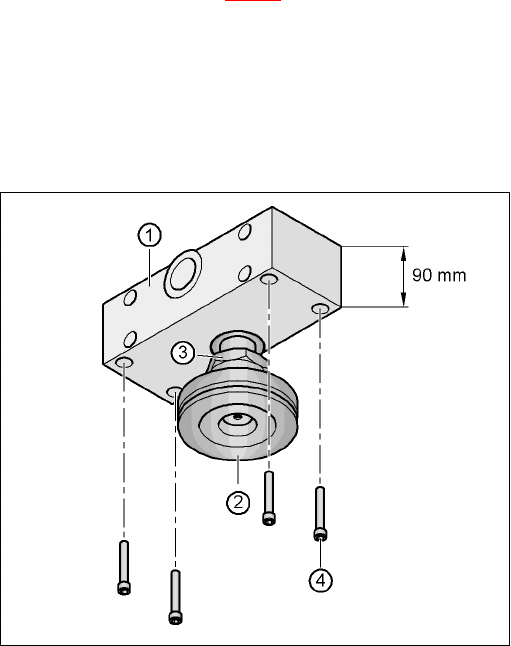 1
90 mm
3
2
4