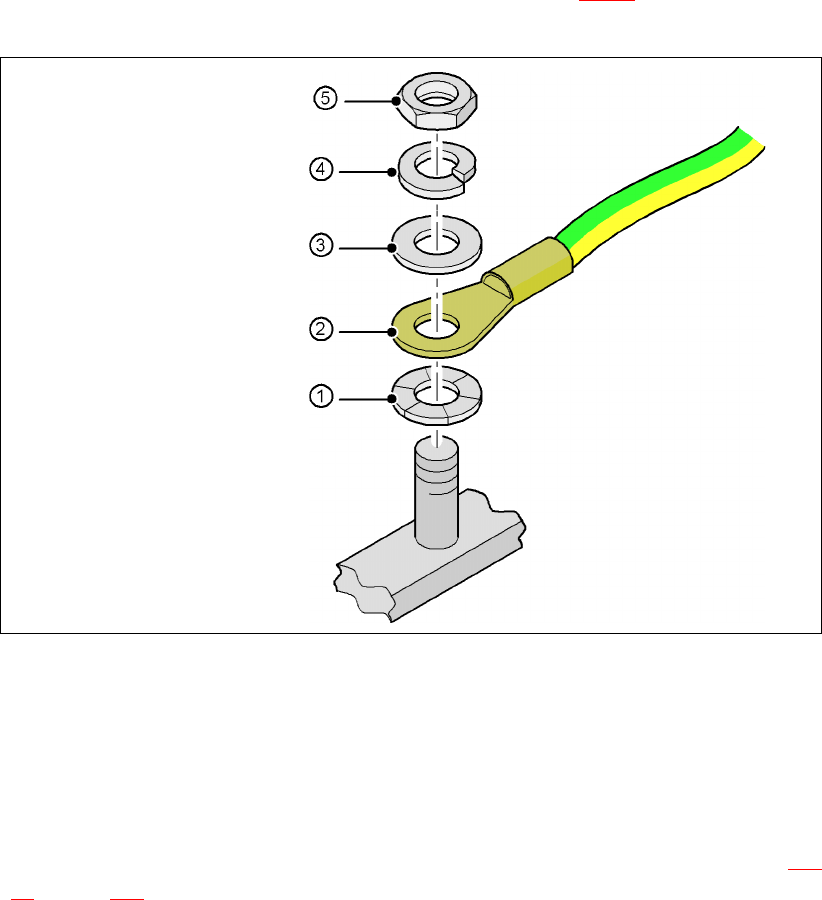 5

4

3

2

1