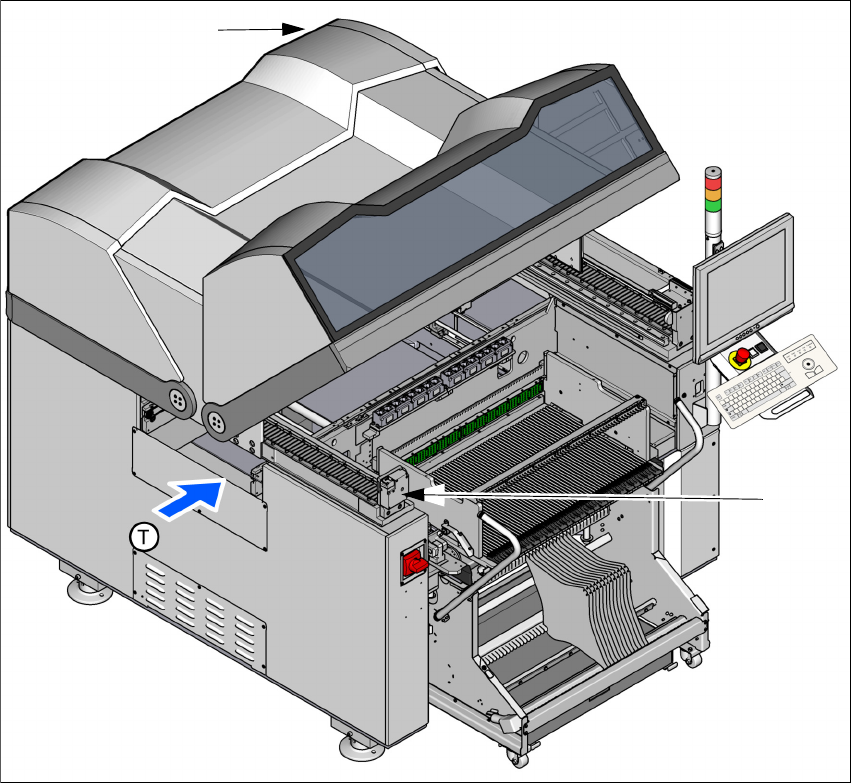 T