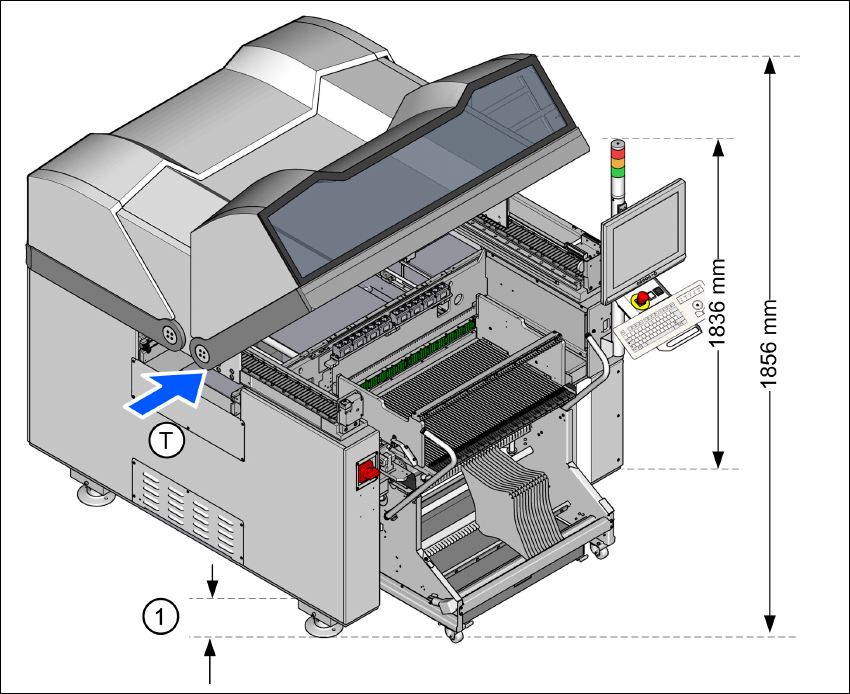 T

1

1836 mm

1856 mm