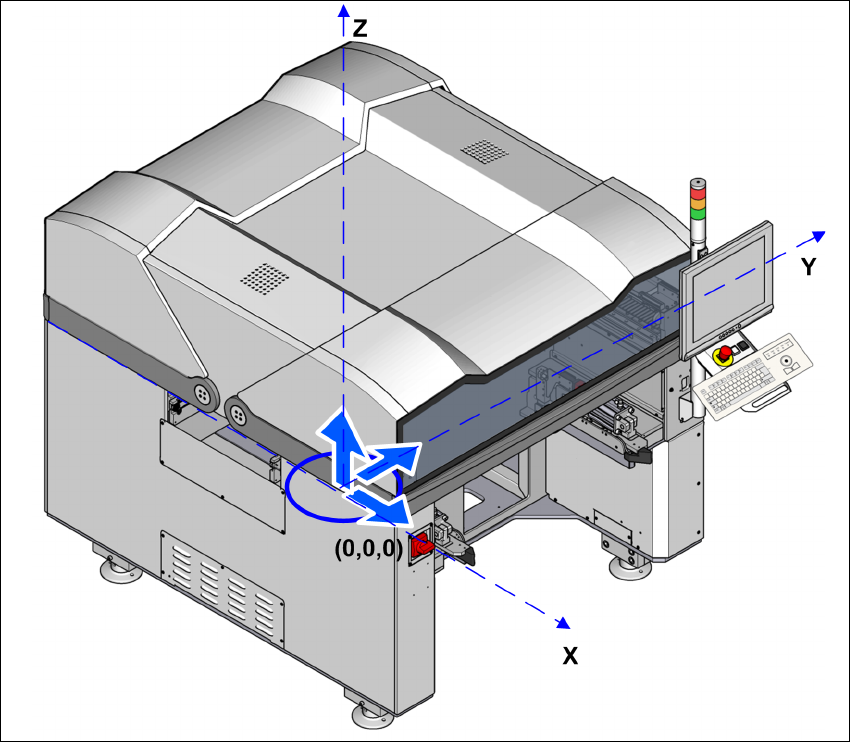 Z

Y

(0,0,0)

X