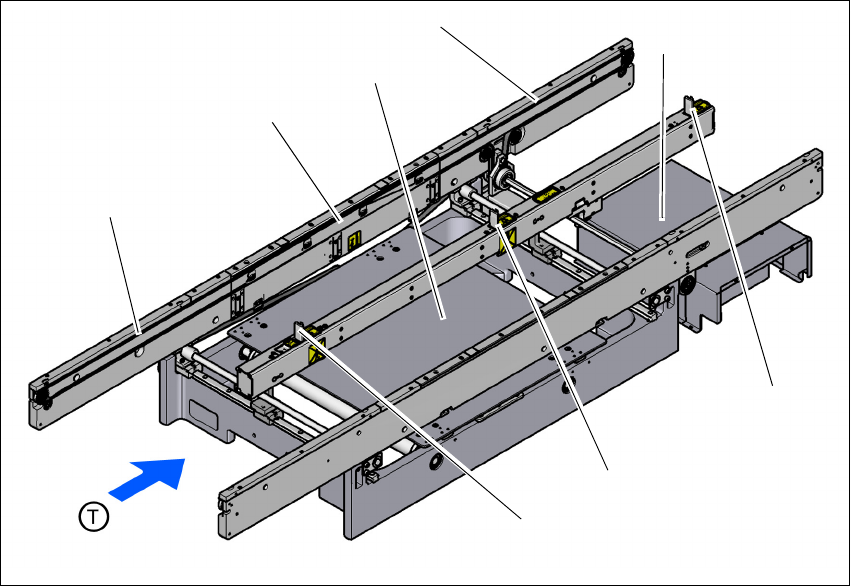 T