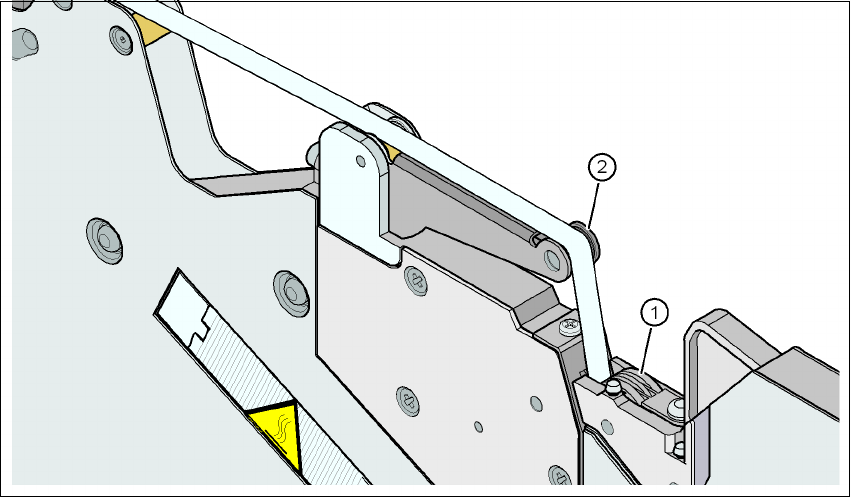 2

1