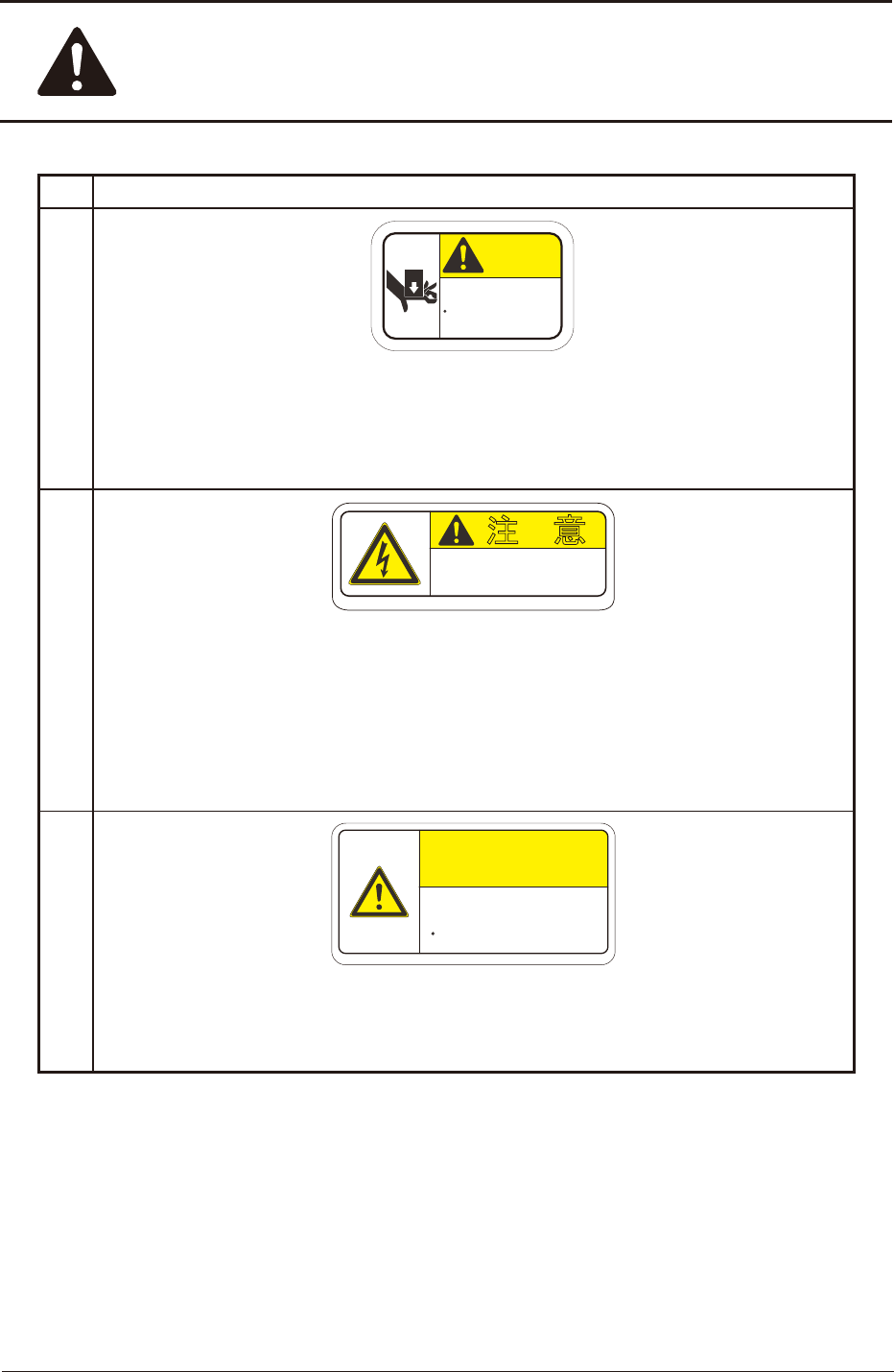 注 意