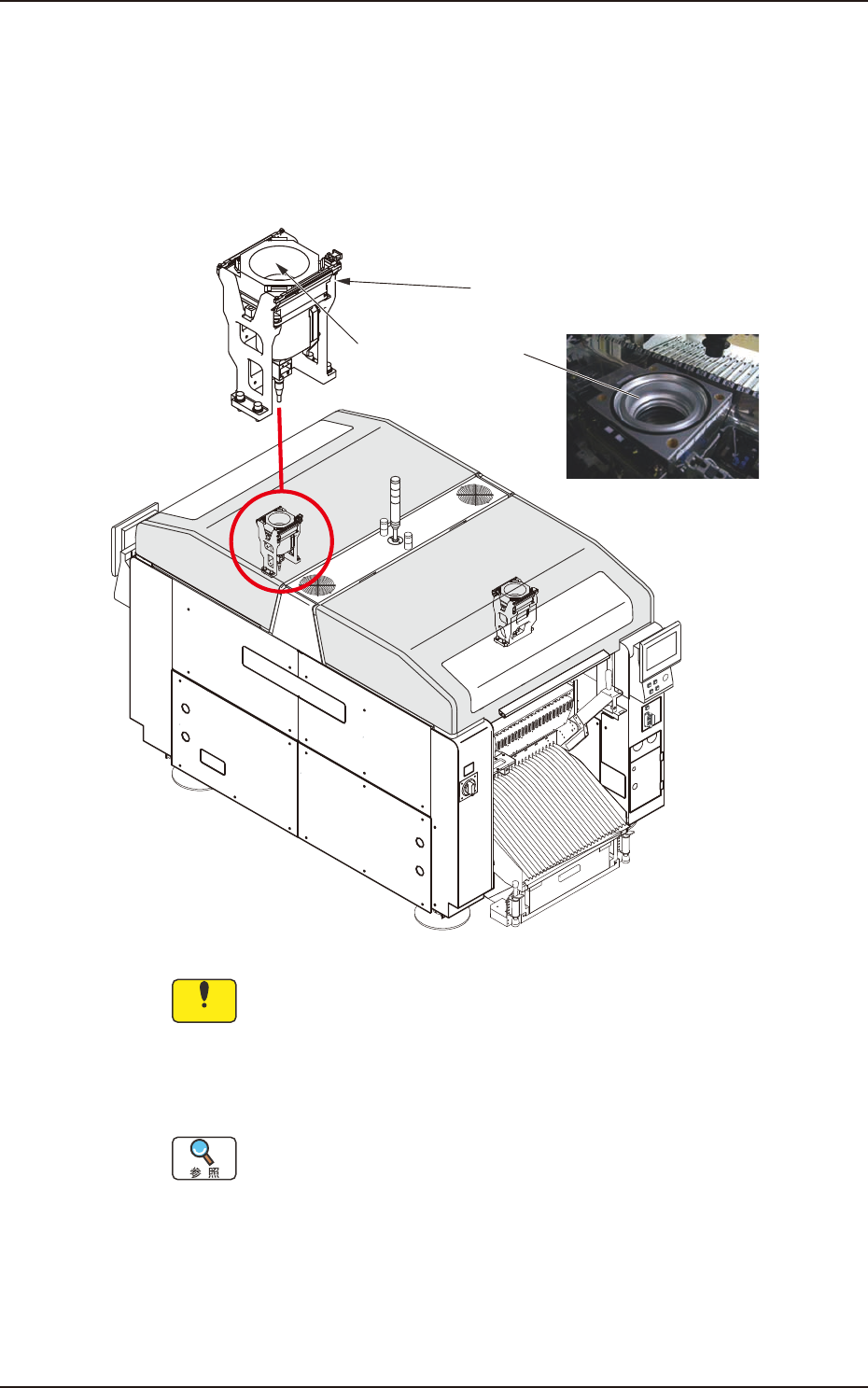 参 照