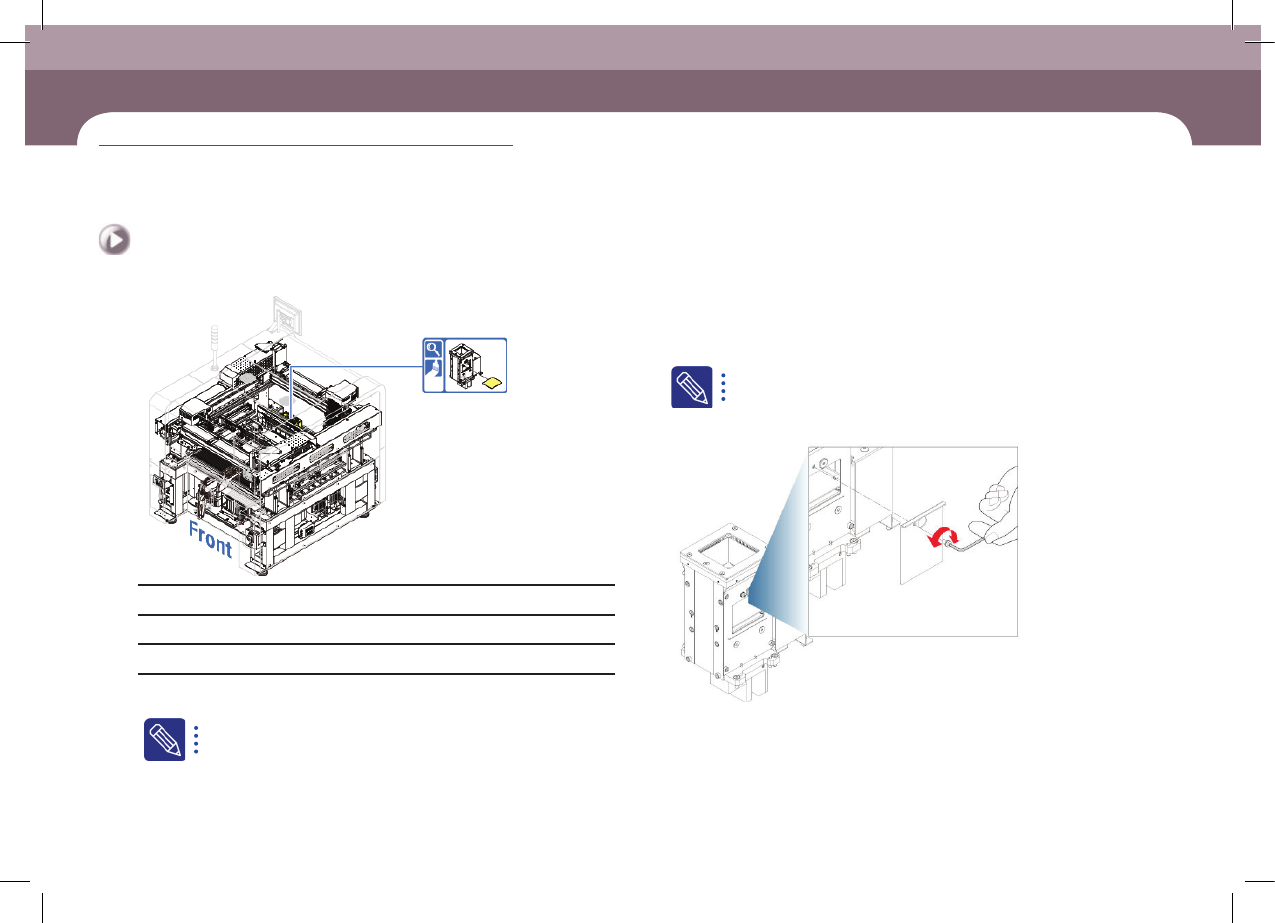 Front