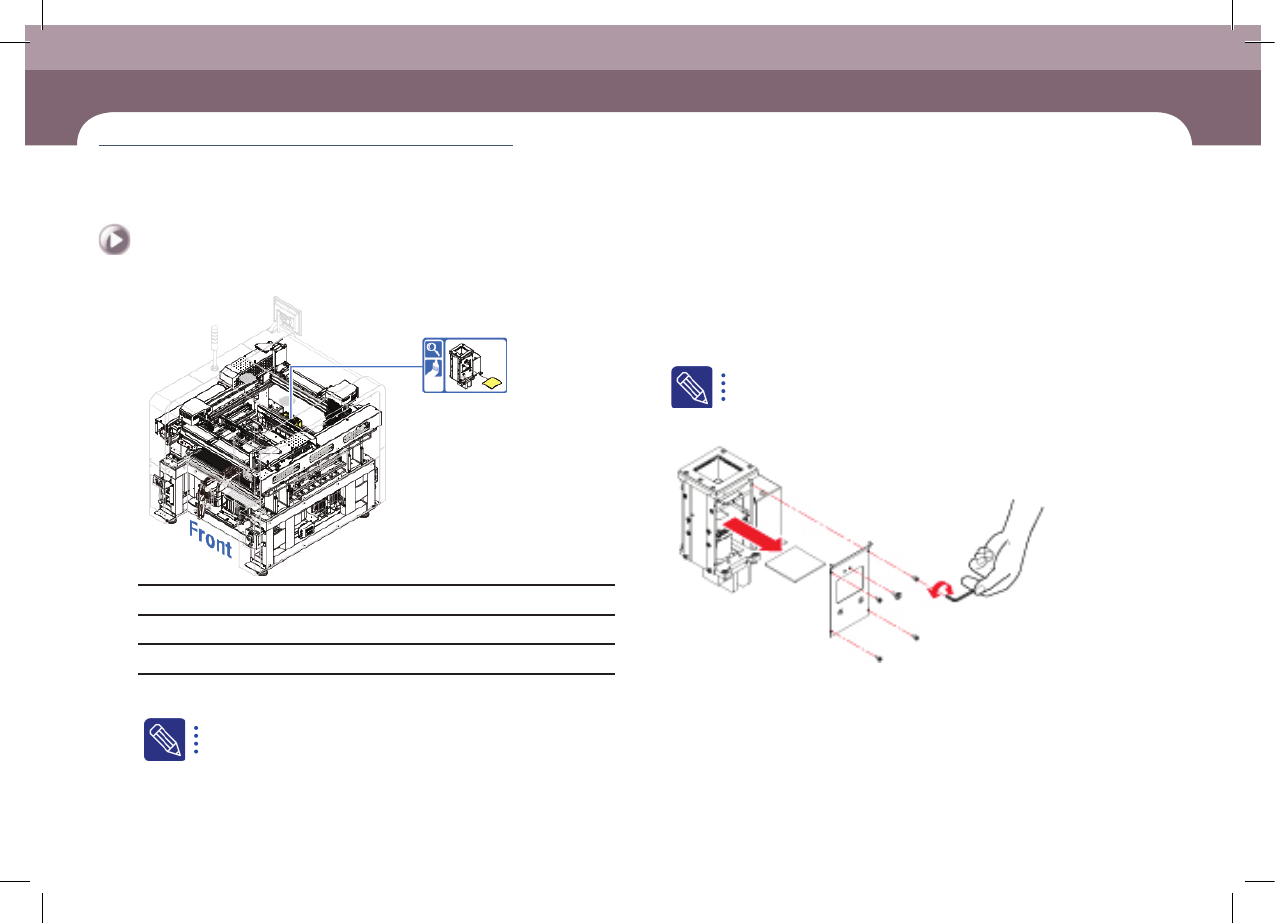 Front