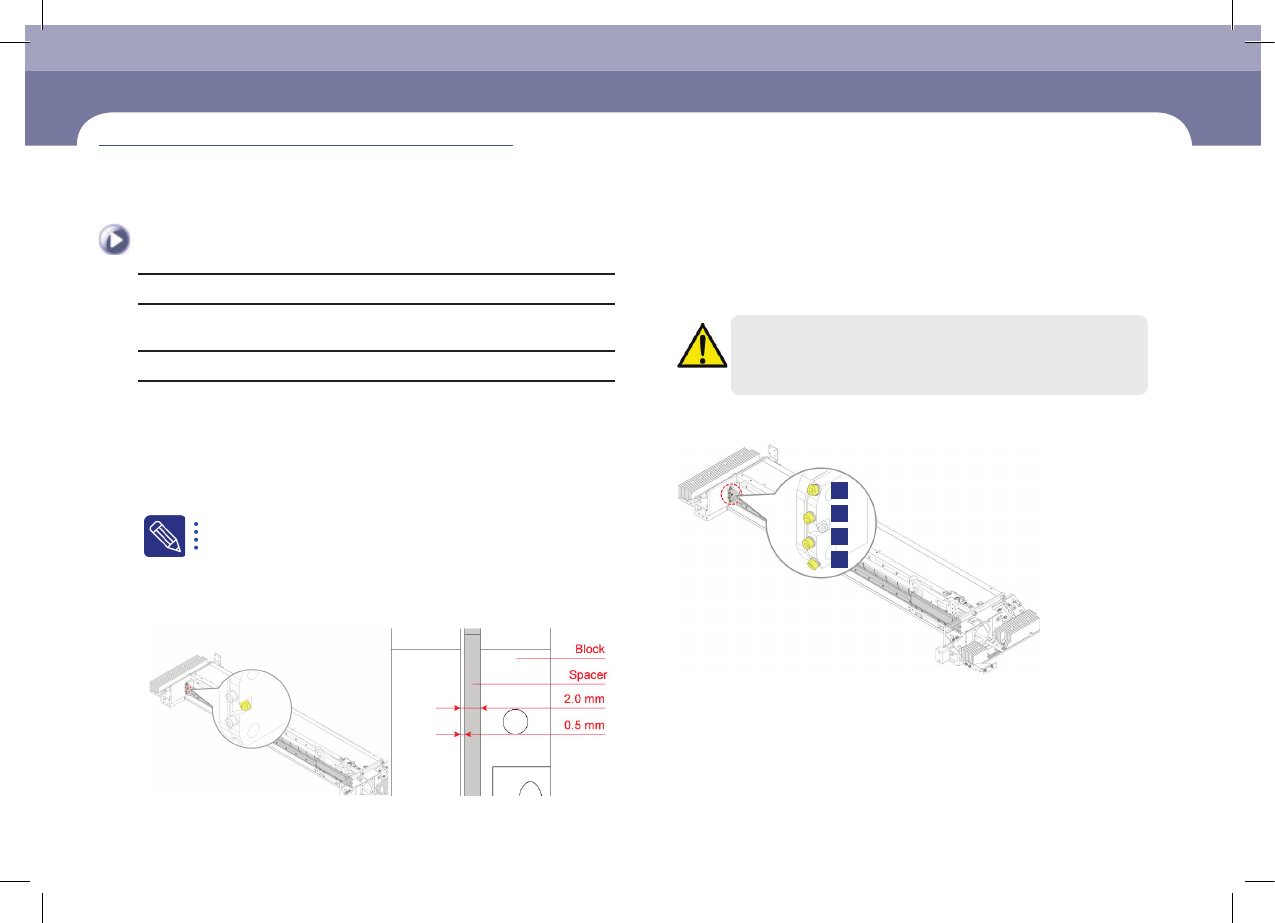 Block
Spacer
2.0 mm
0.5 mm