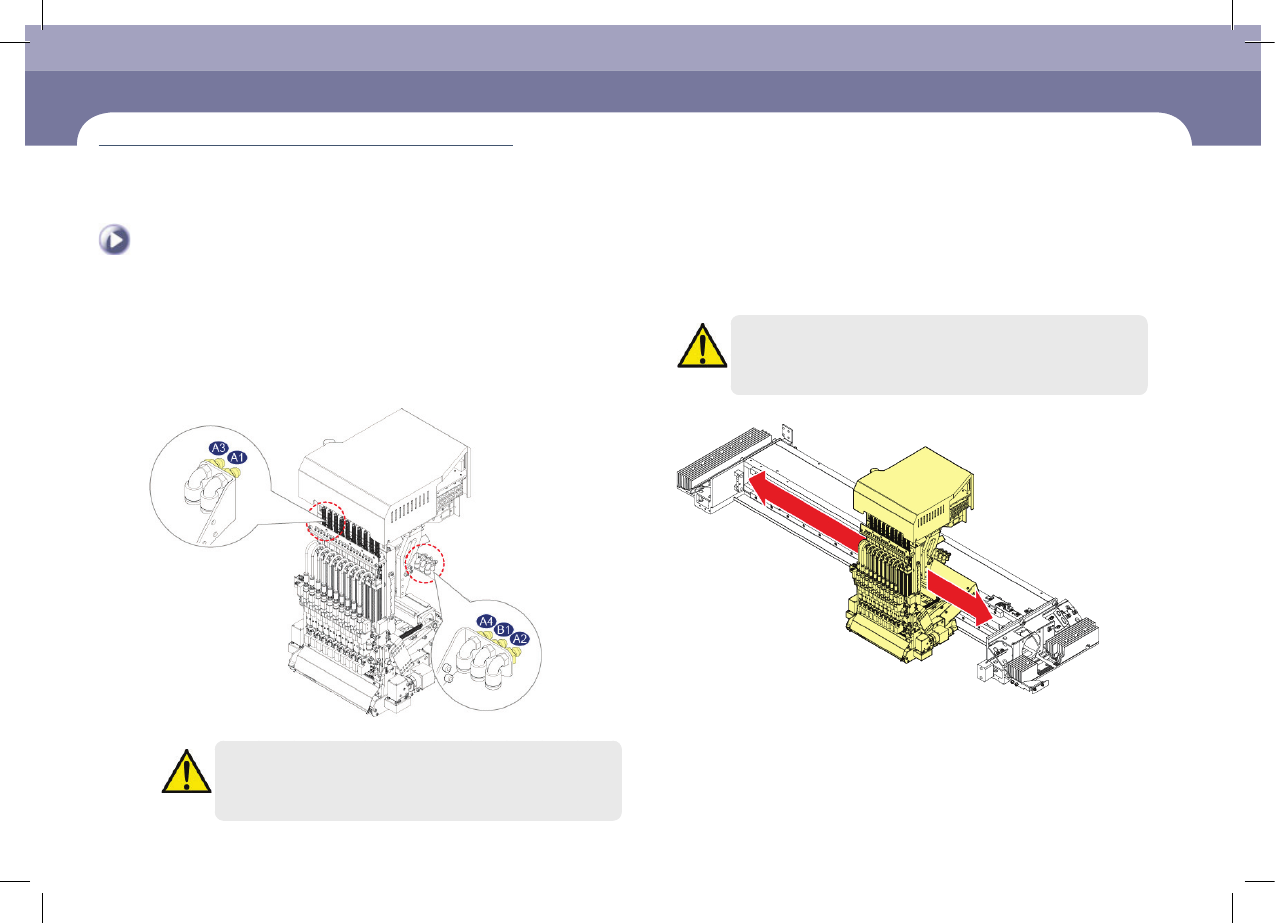 A3
A1

A4
B1
A2