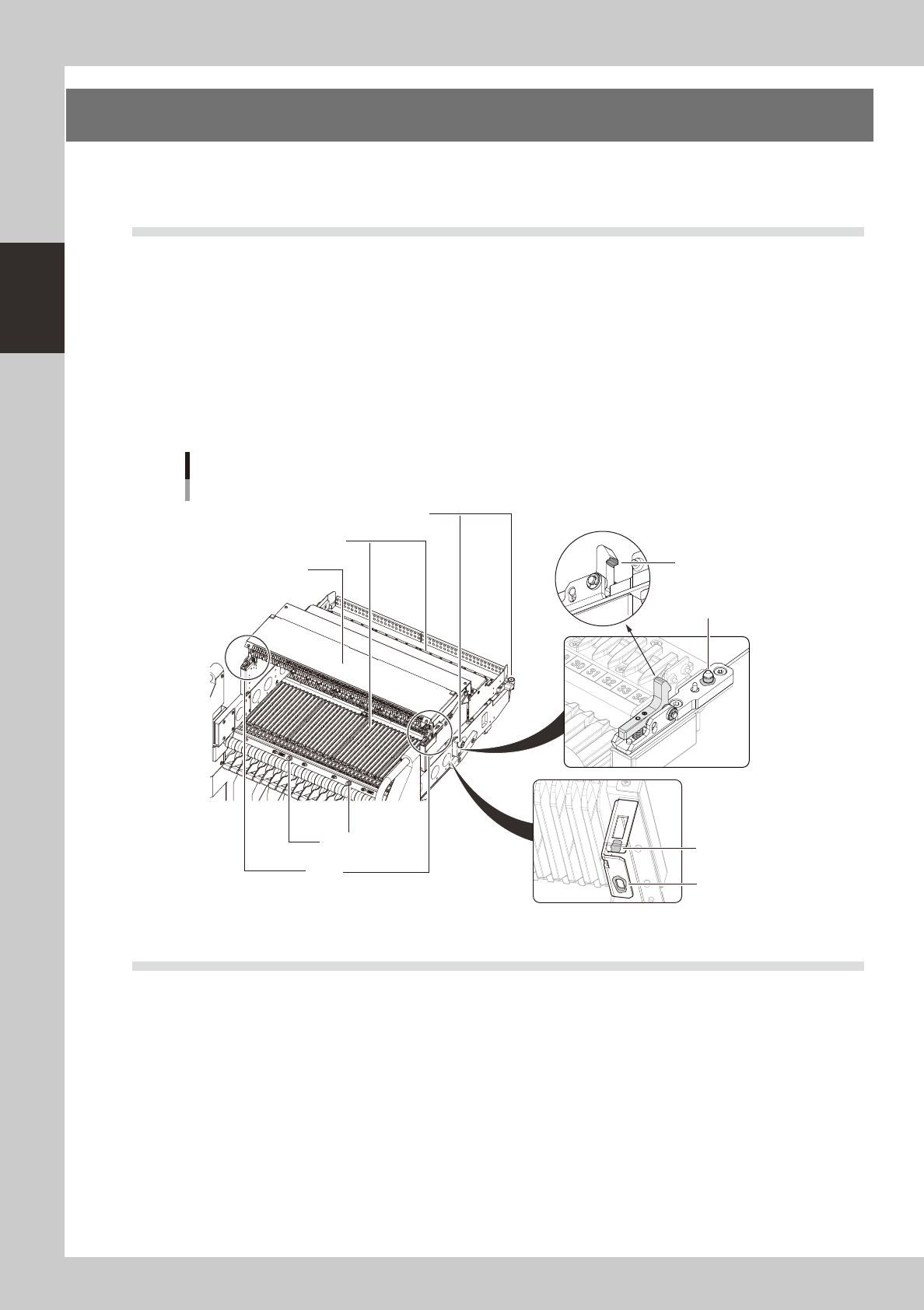 30 31 32 33 34