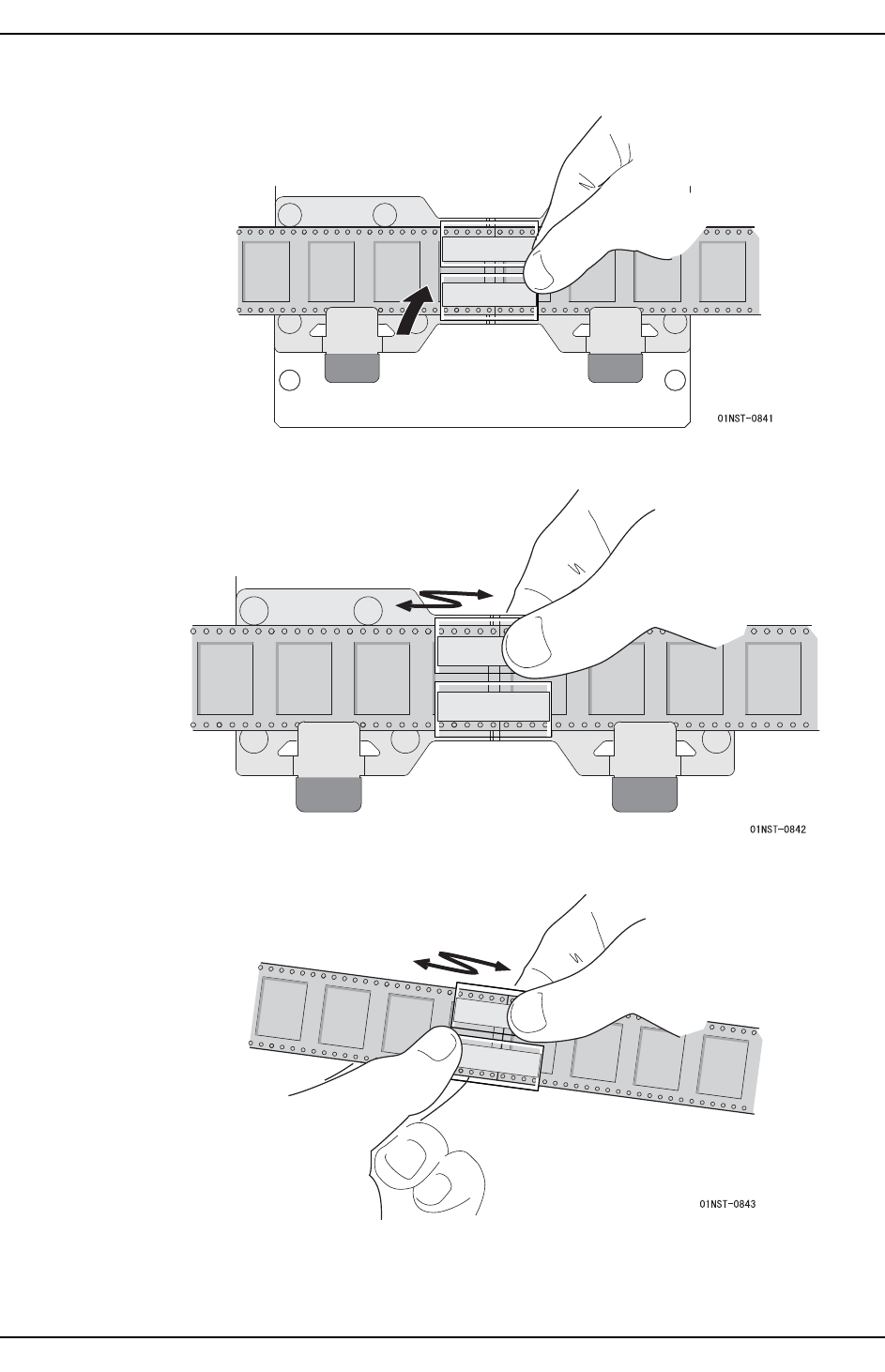 01NST-0841

01NST-0842

01NST-0843