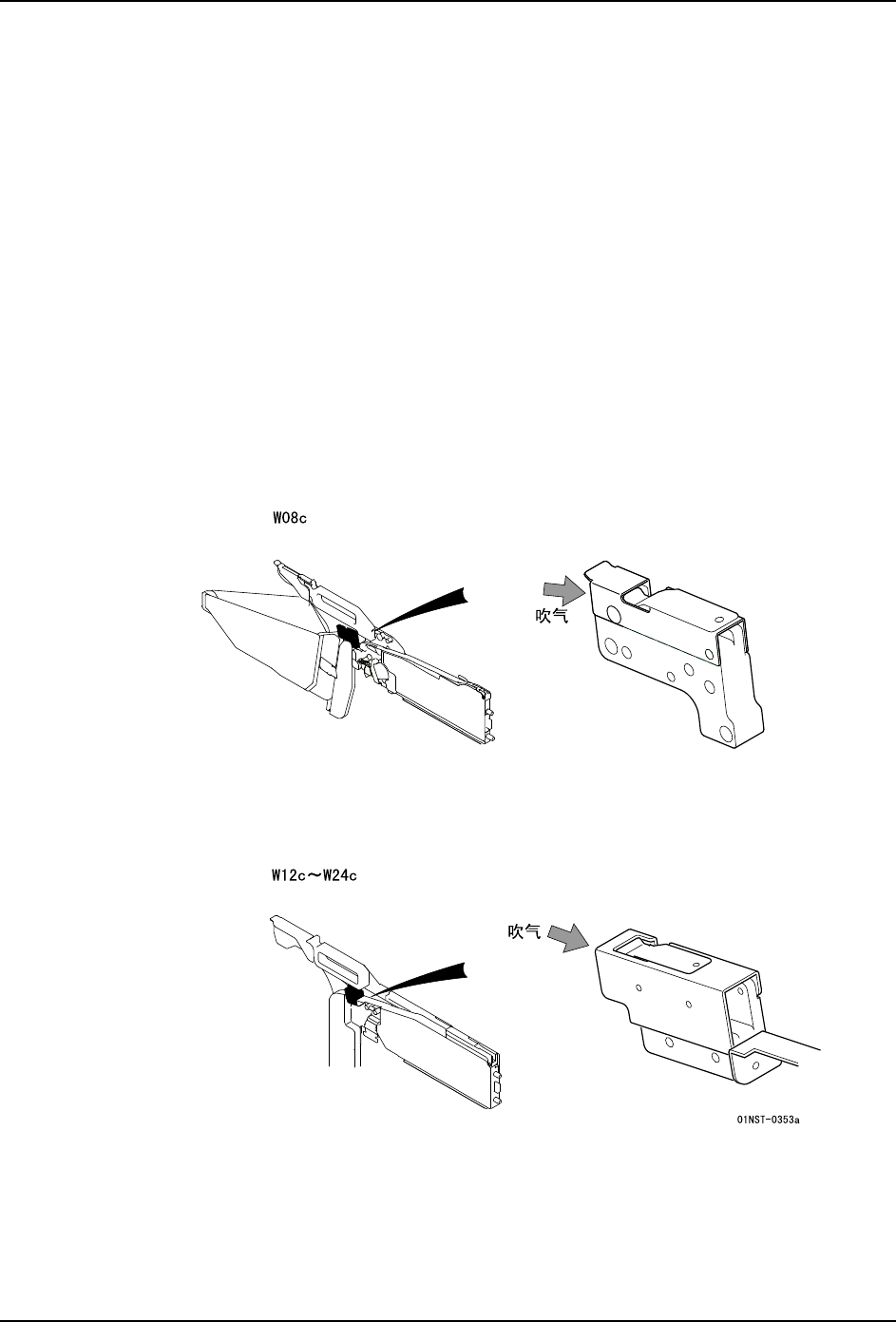 W08c

吹气

W12c～W24c

吹气

01NST-0353a