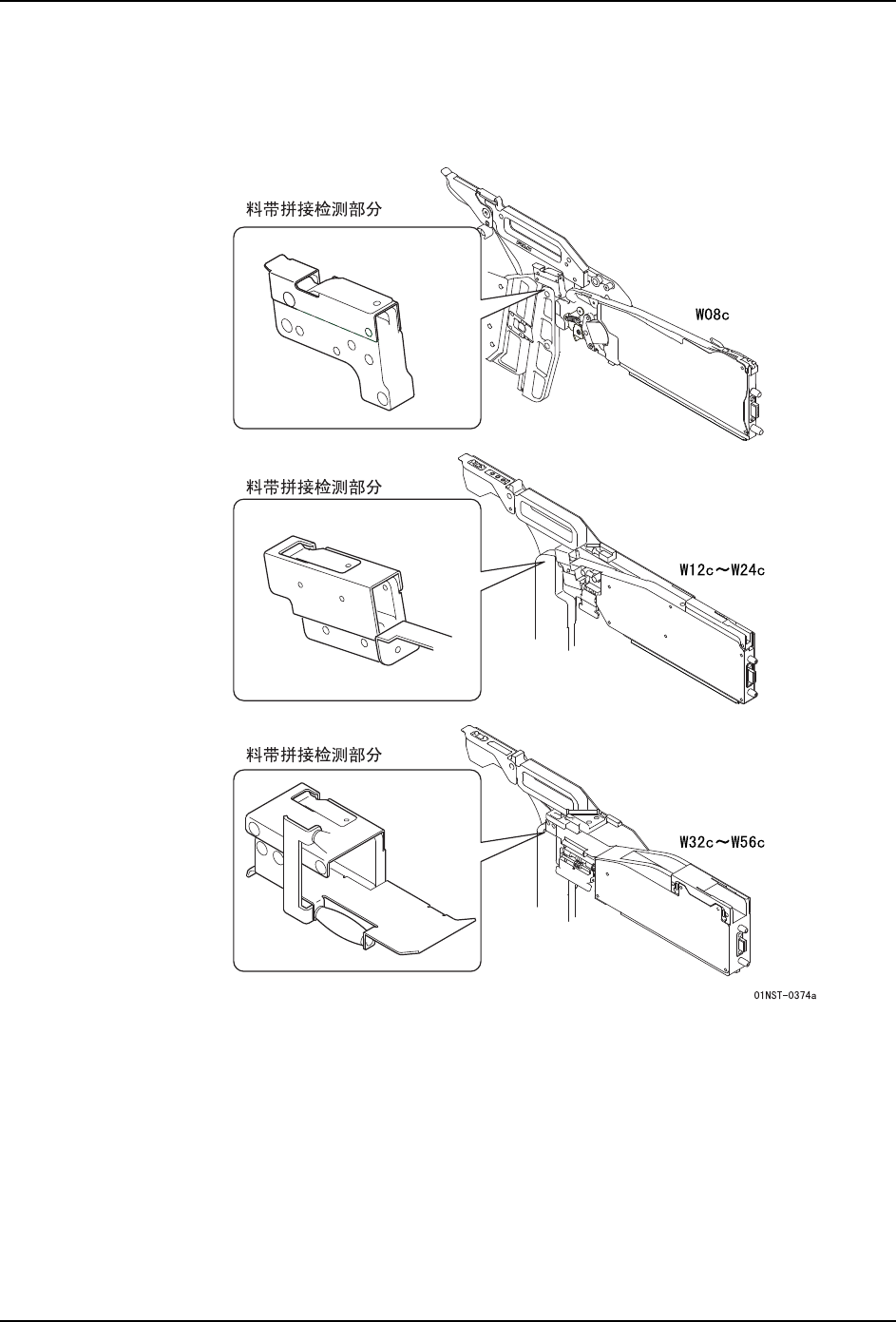 料带拼接检测部分

W08c

料带拼接检测部分

W12c～W24c

料带拼接检测部分

W32c～W56c

01NST-0374a