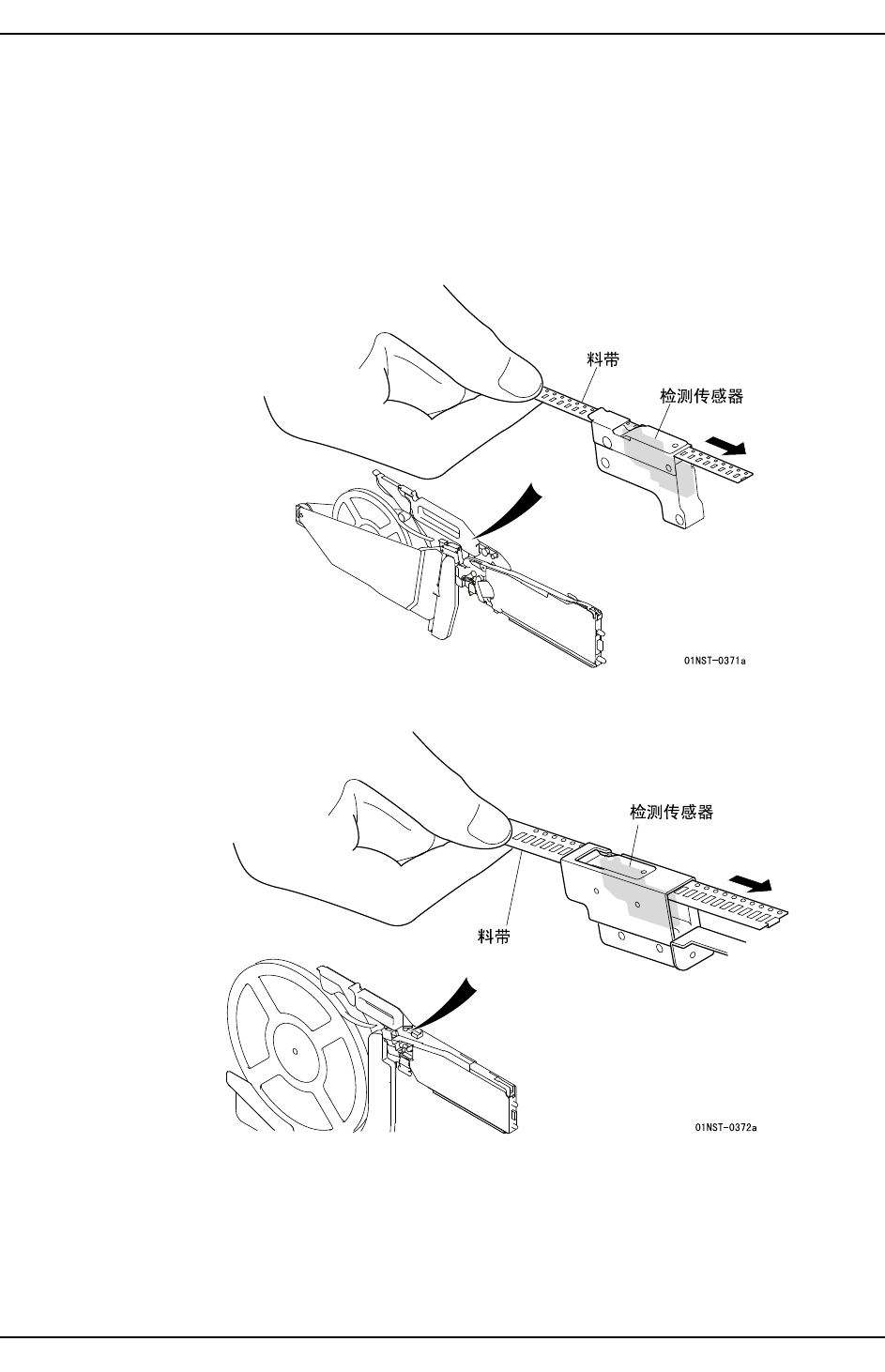 料带

检测传感器

01NST-0371a

检测传感器

料带

01NST-0372a