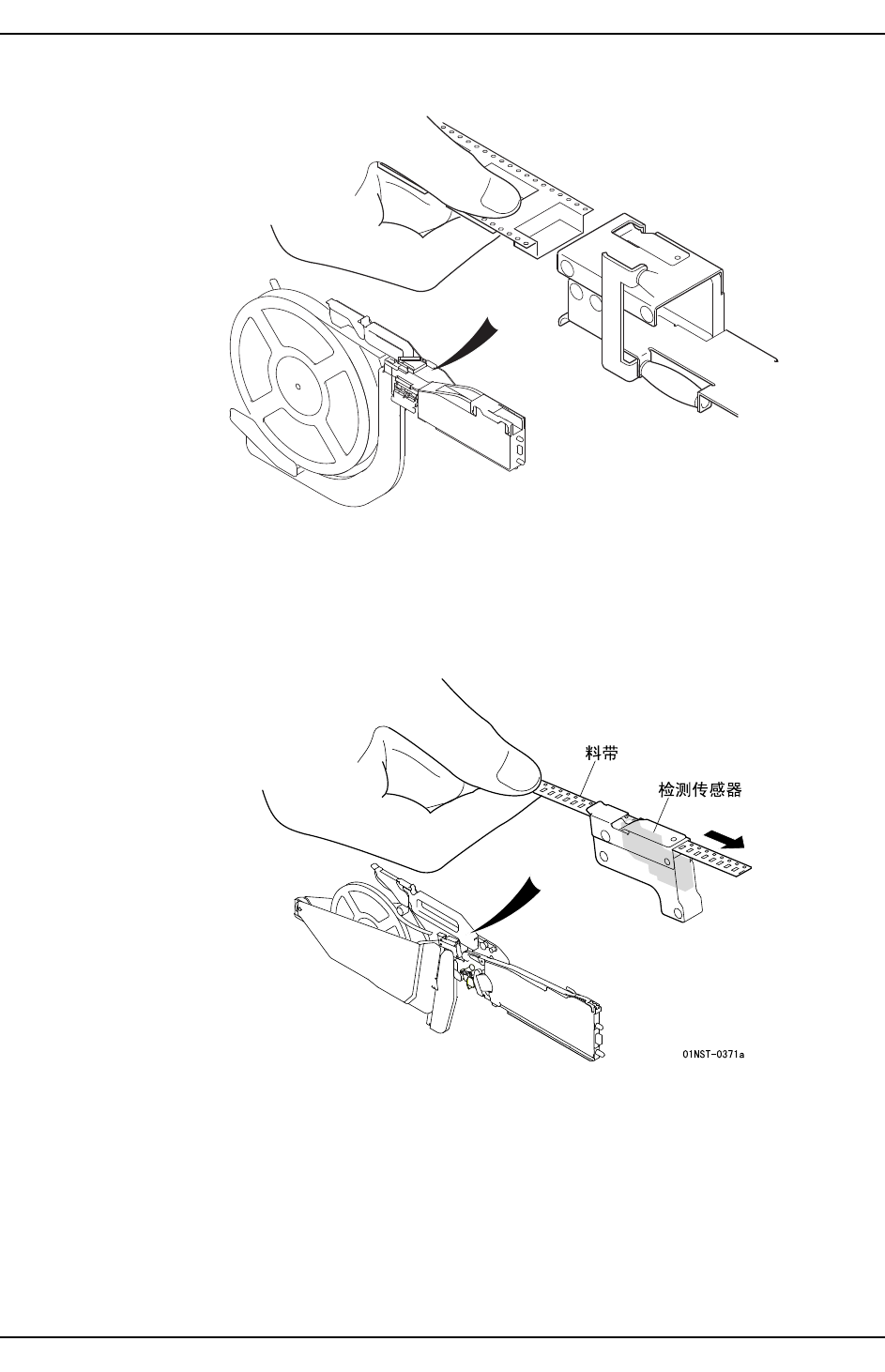 料带

检测传感器

01NST-0371a