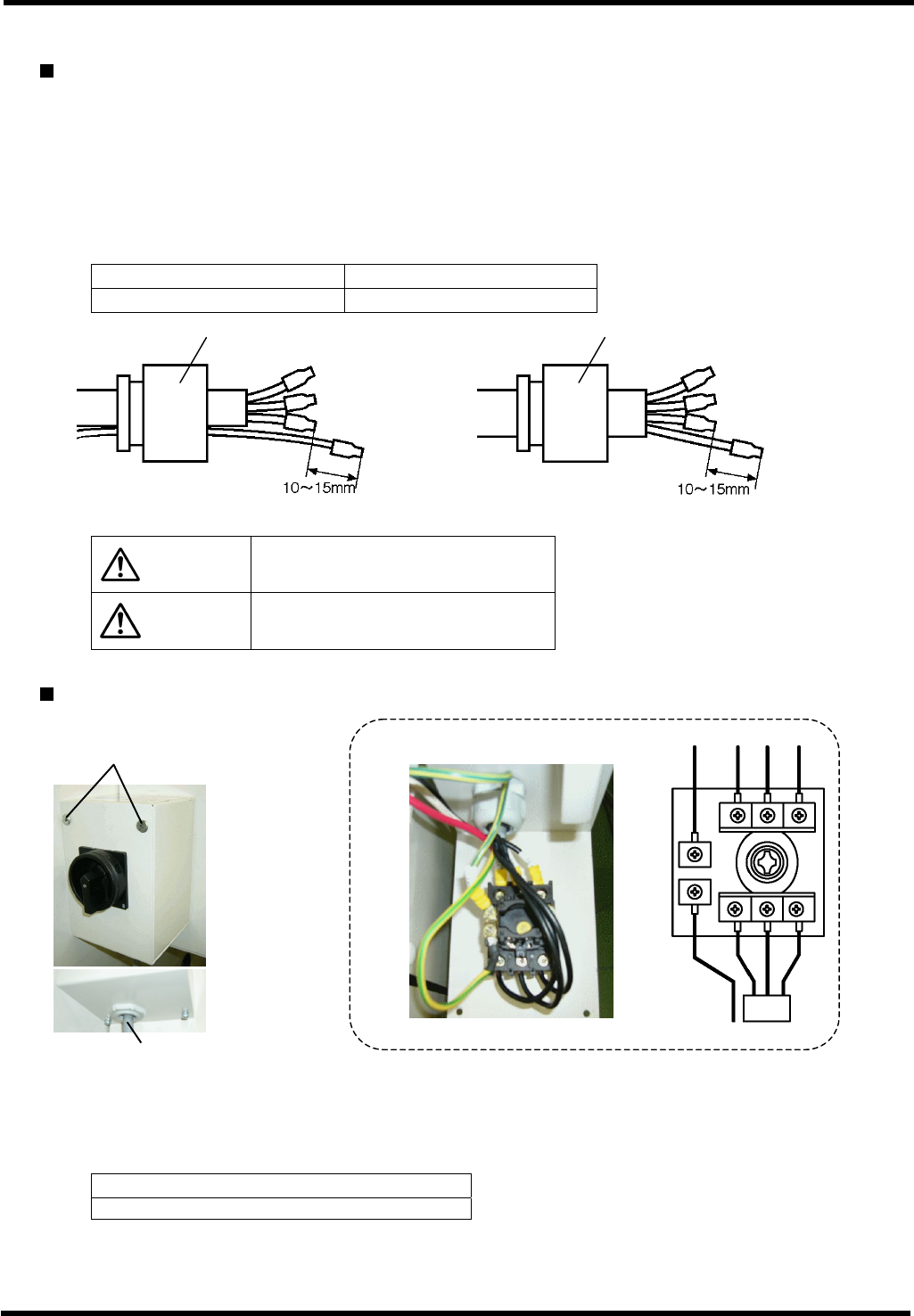 10～15mm

10～15mm