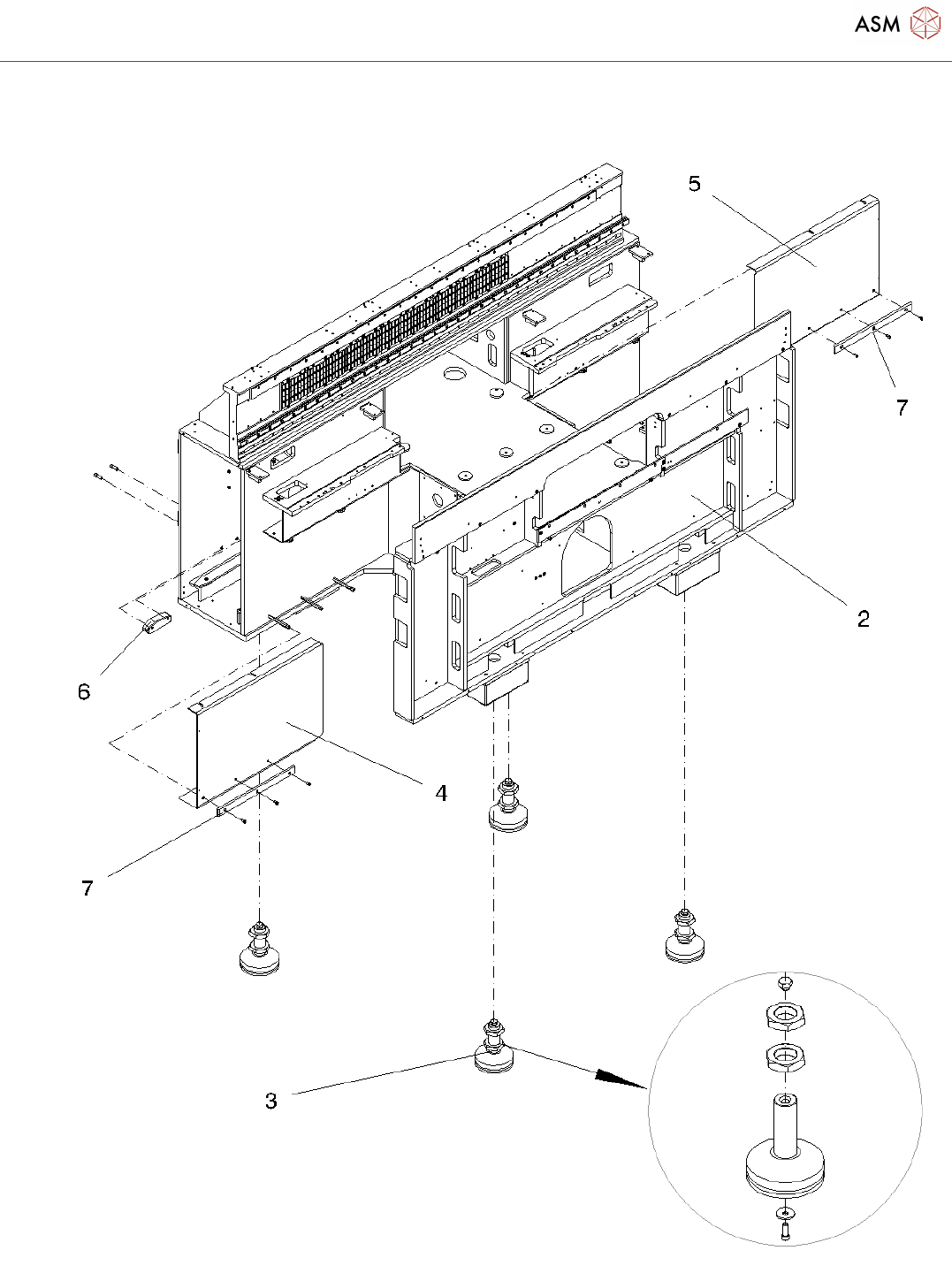 ASM

5

7

2

6

4

7

3