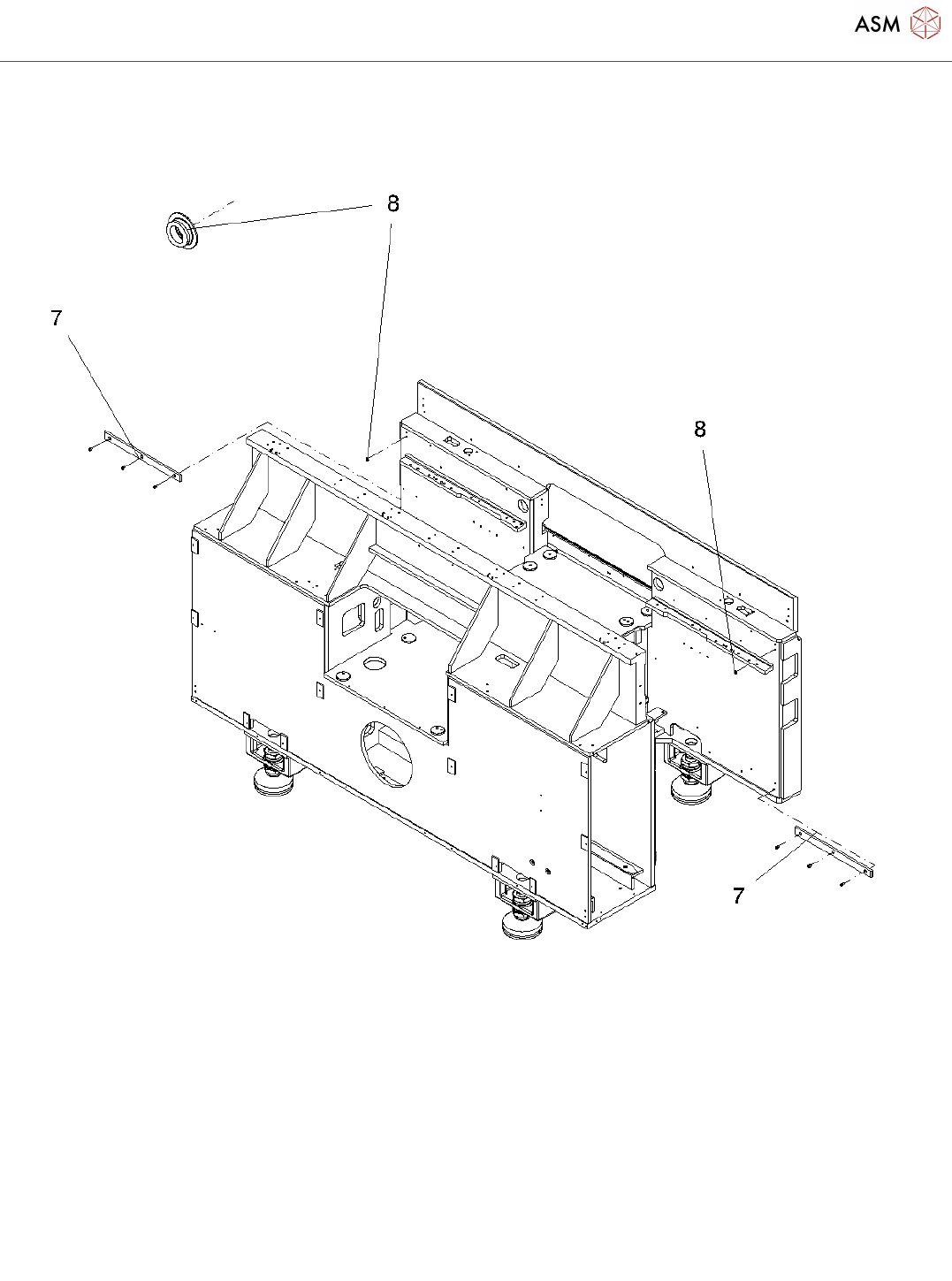 ASM

8

7

8

7