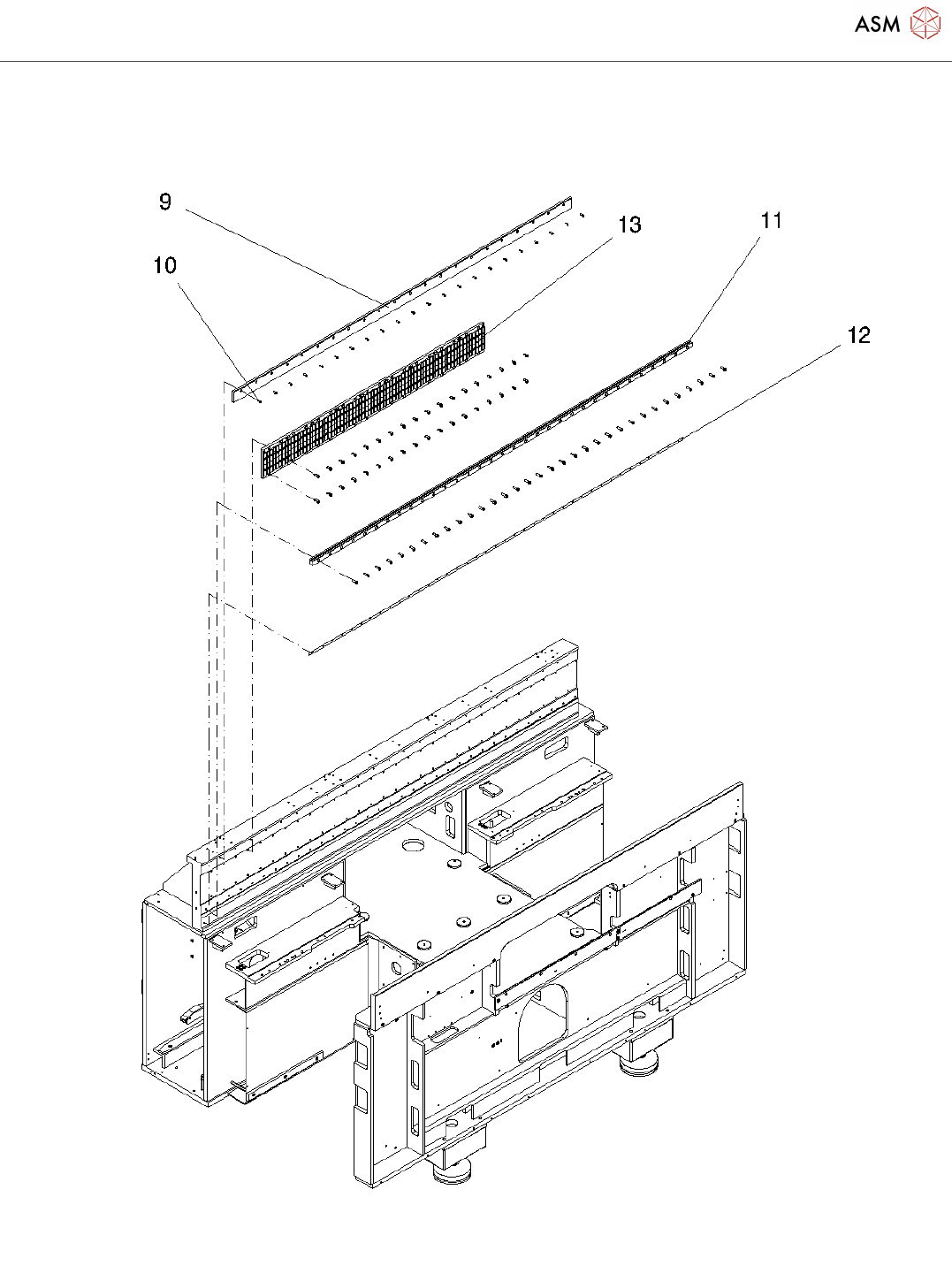 ASM

9

13

11

10

12