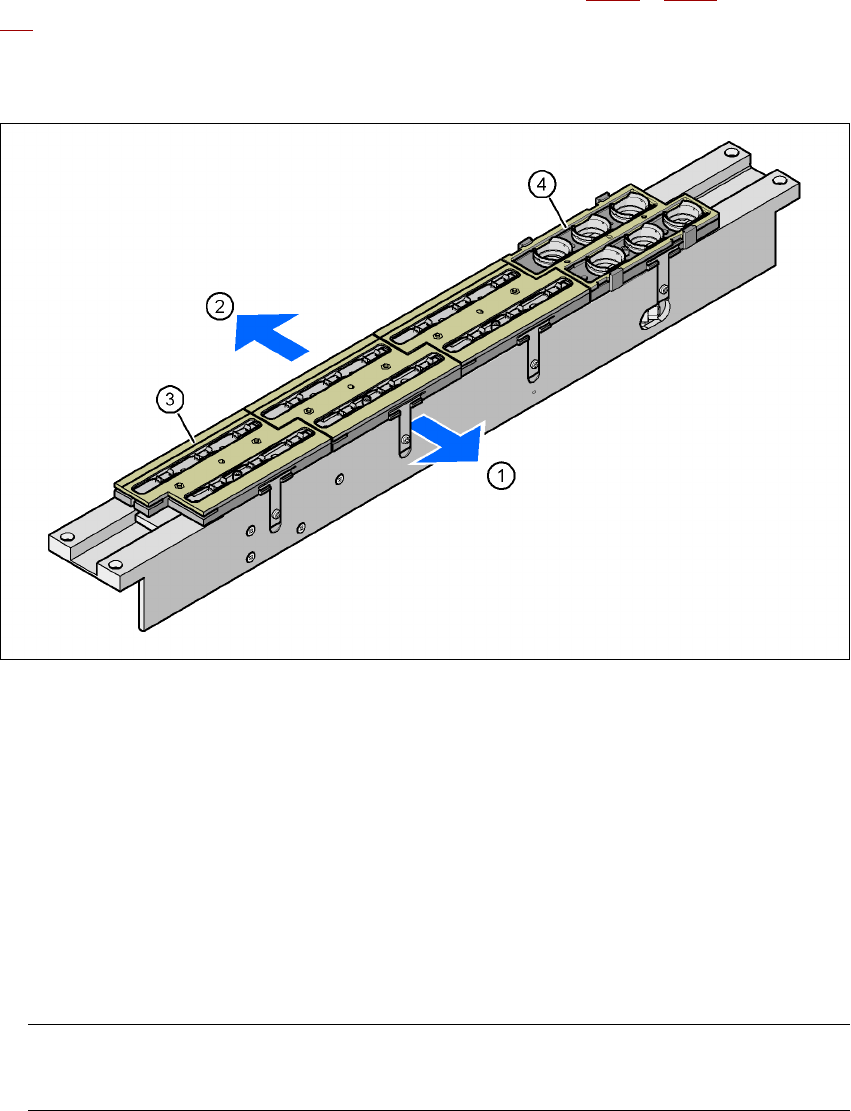 4

2

3

1