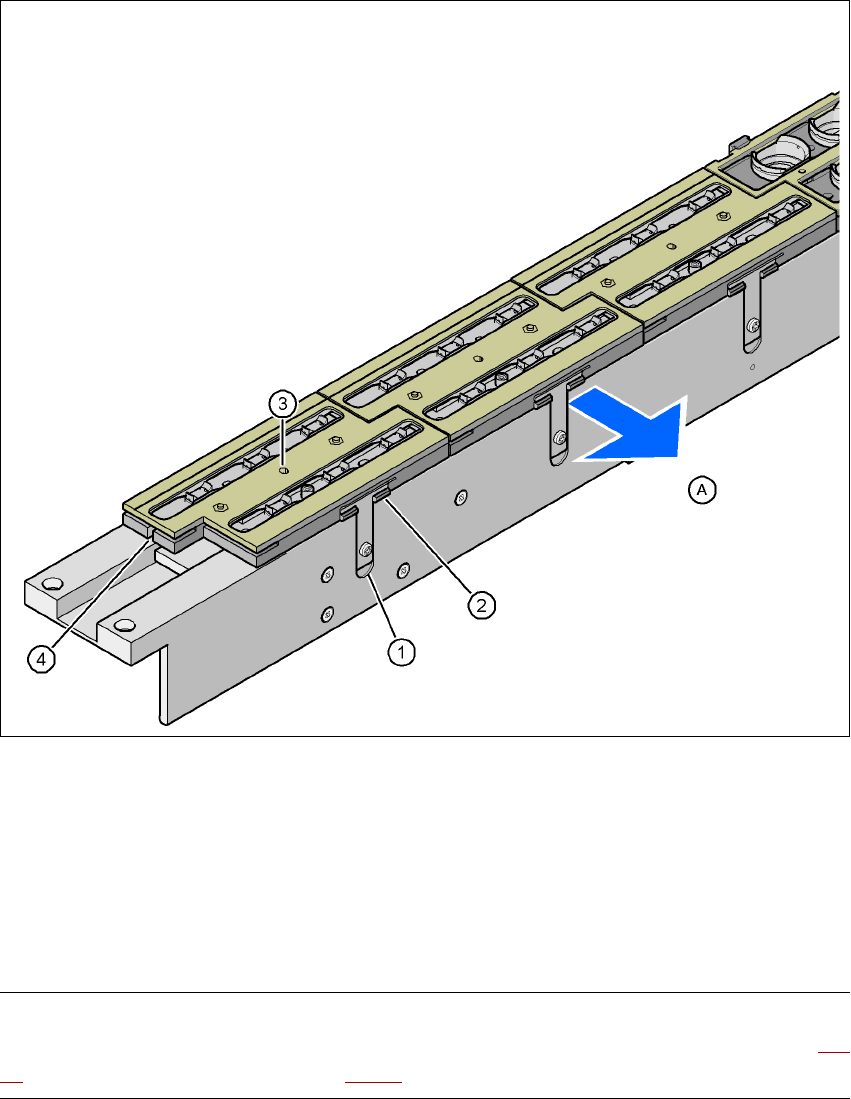 3
A
2
1
4