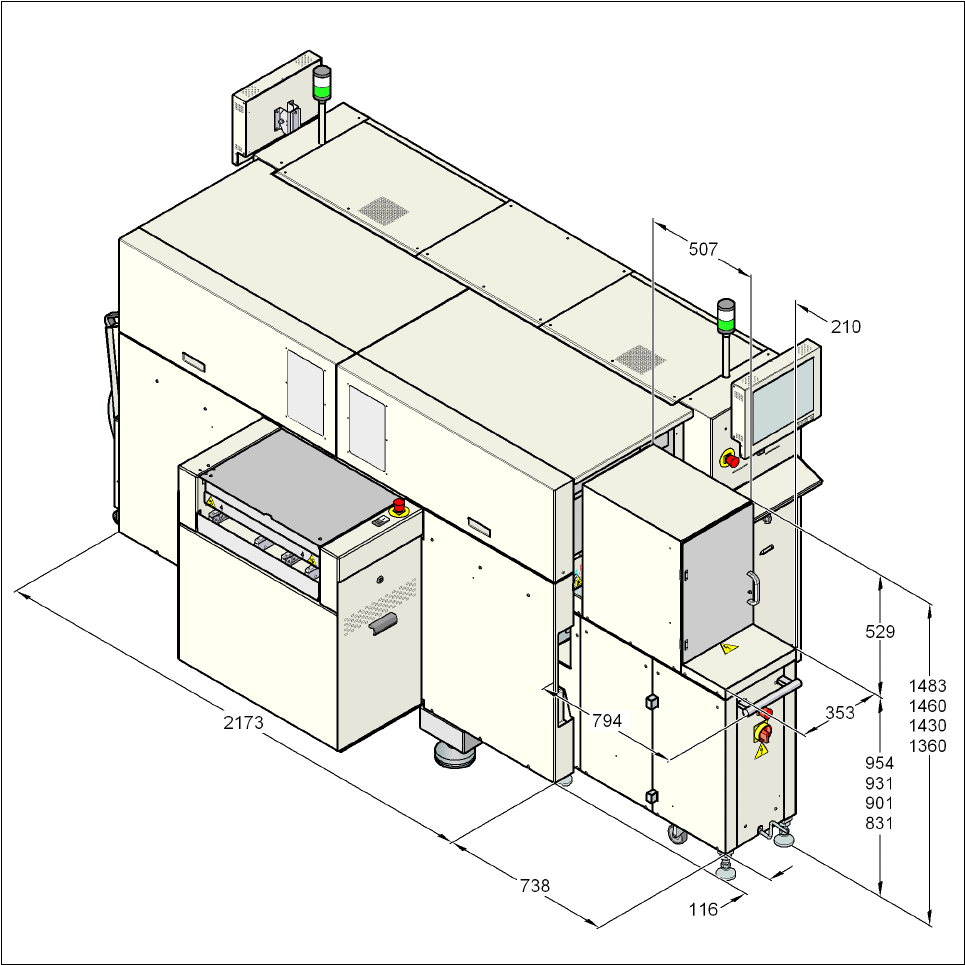 507
210
529
1483
1460
1430
1360
353
794
954
931
901
831
2173
738
116