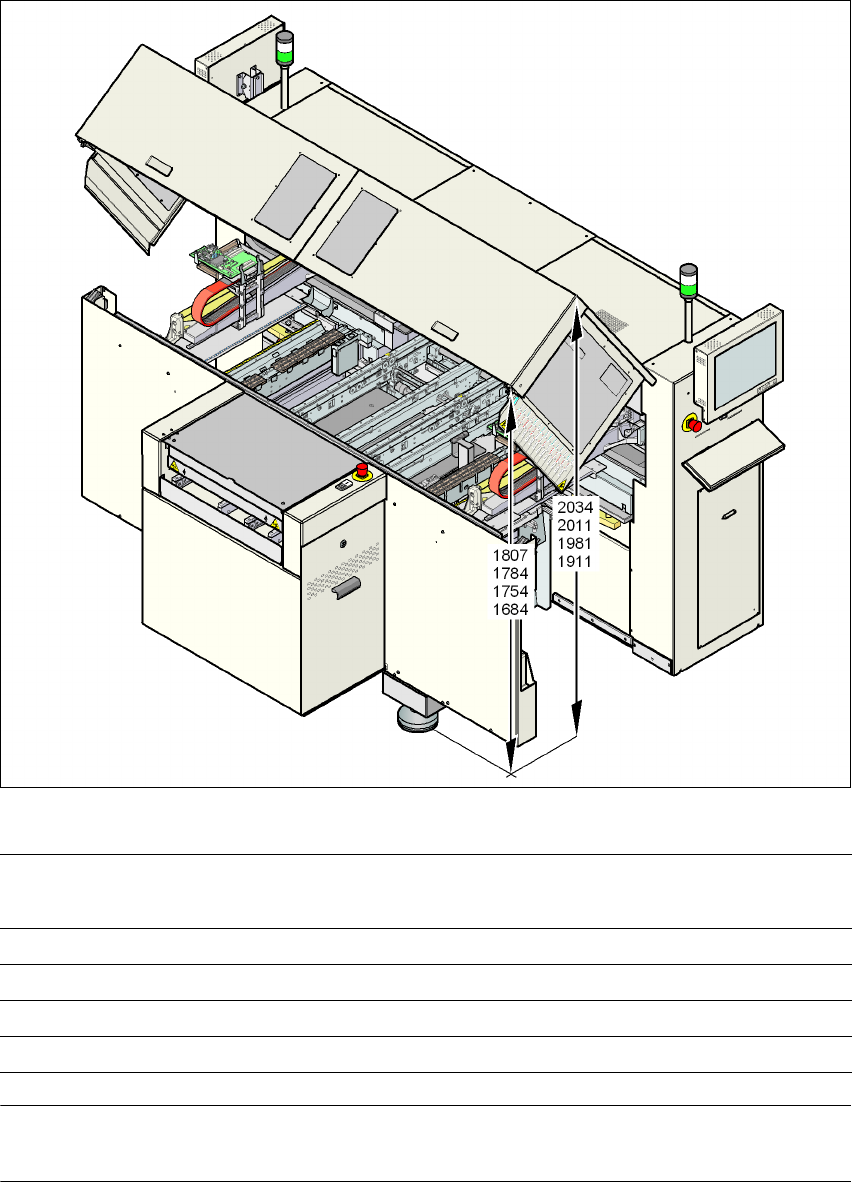 2034
2011
1981
1911

1807
1784
1754
1684