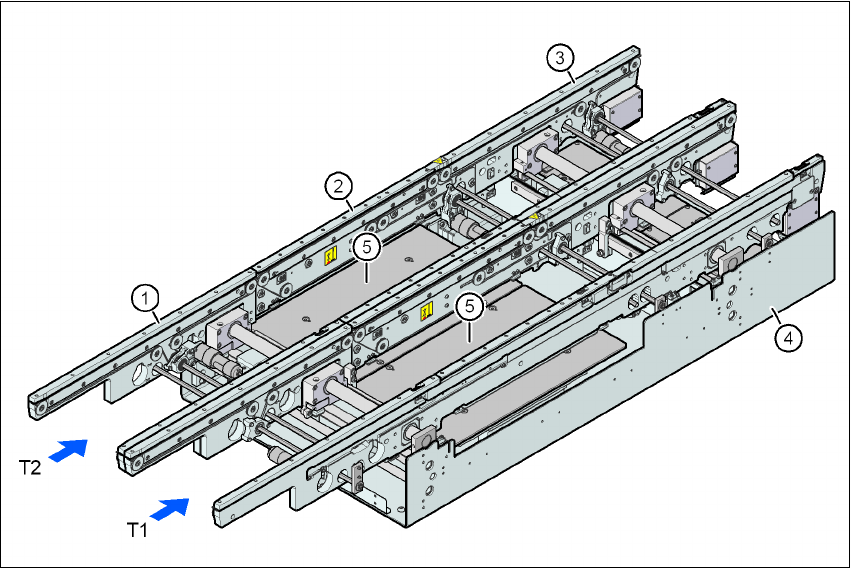 3
2
5
1
5
4
T2
T1