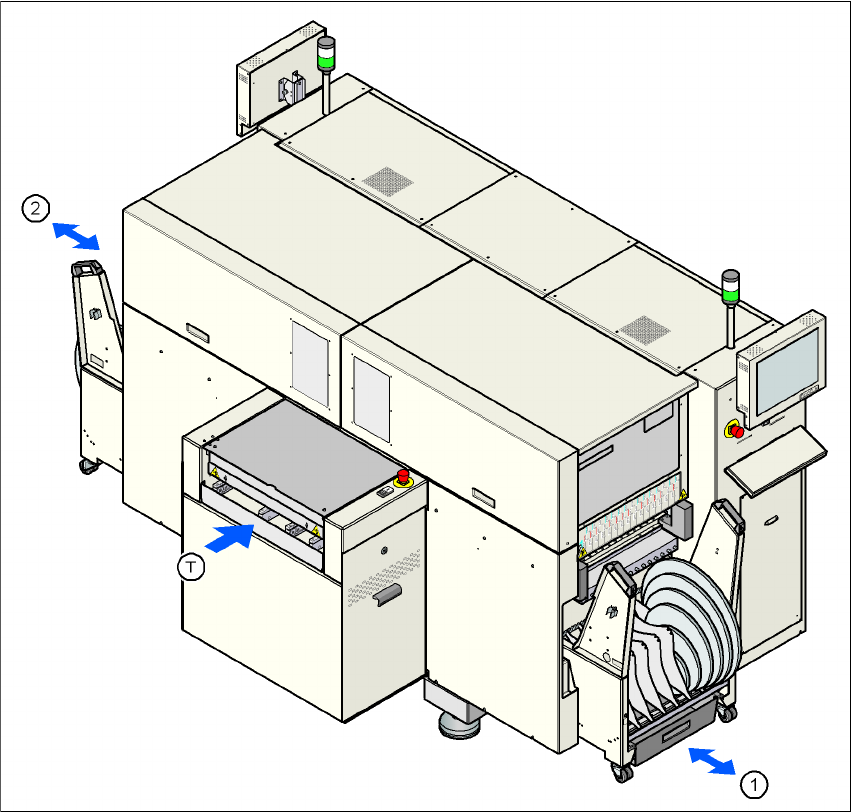 2

T

1