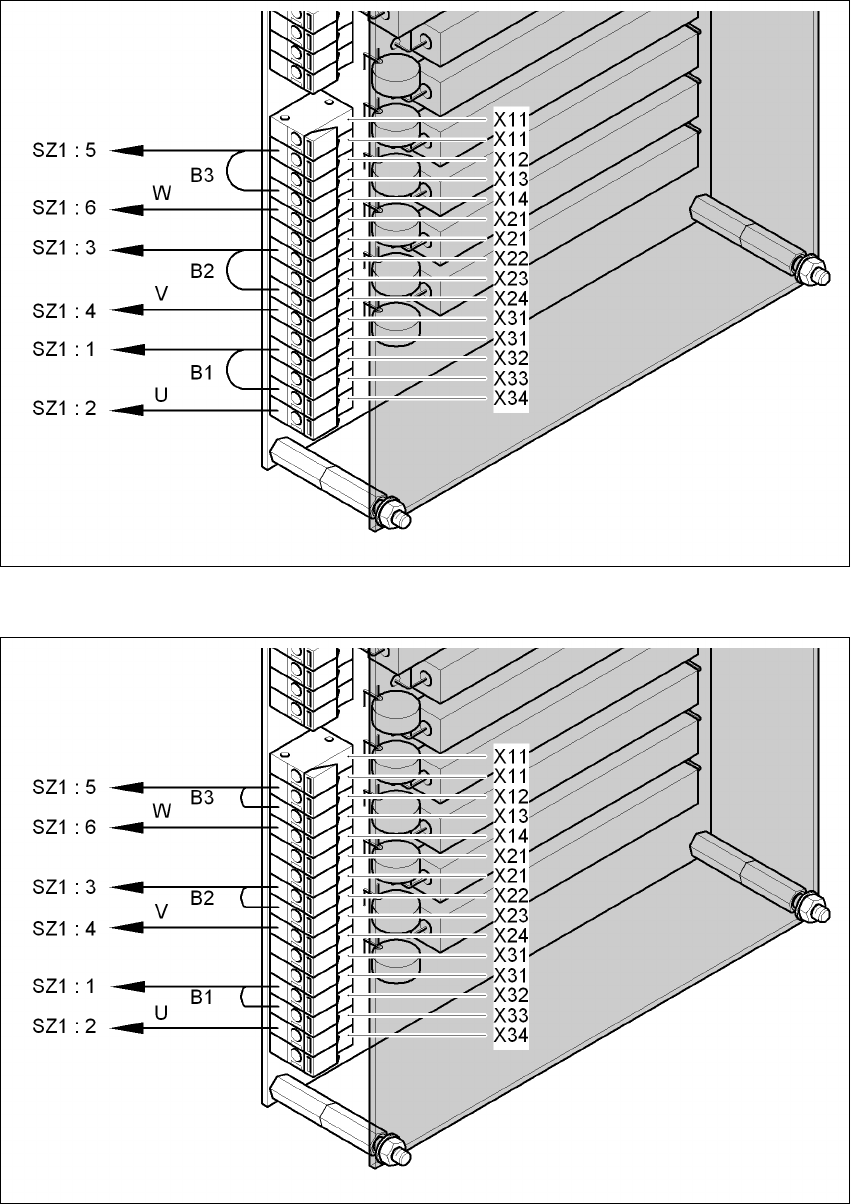 SZ1 : 5
B3
W
SZ1 : 6
SZ1 : 3
B2
V
SZ1 : 4
SZ1 : 1
B1
U
SZ1 : 2

X11
X11
X12
X13
X14
X21
X21
X22
X23
X24
X31
X31
X32
X33
X34

SZ1 : 5
B3
W
SZ1 : 6
SZ1 : 3
B2
V
SZ1 : 4
SZ1 : 1
B1
U
SZ1 : 2

X11
X11
X12
X13
X14
X21
X21
X22
X23
X24
X31
X31
X32
X33
X34